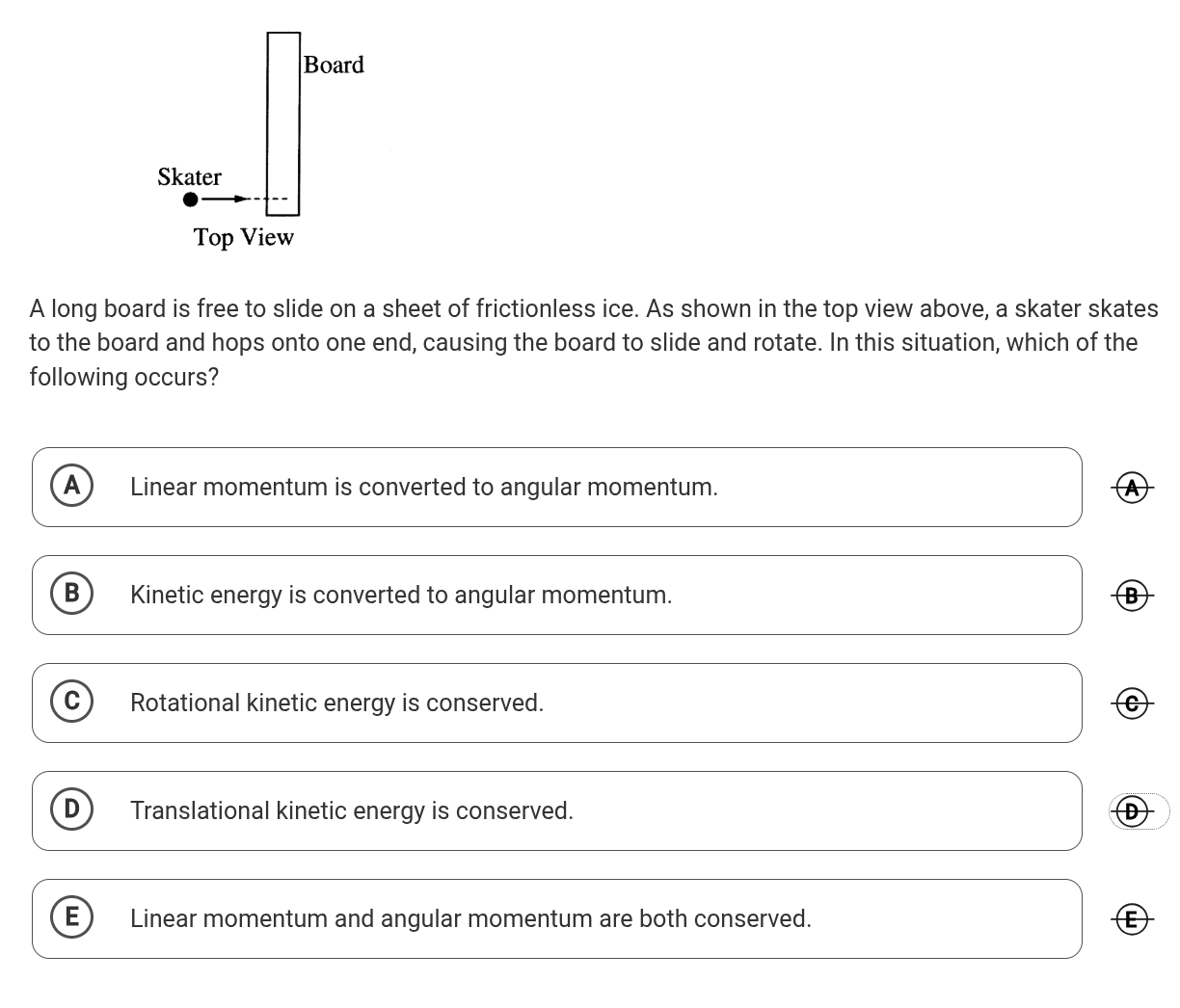 Board

Skater

Top View

A long board is free to slide on a sheet of frictionless ice. As shown in the top view above, a skater skates to the board and hops onto one end, causing the board to slide and rotate. In this situation, which of the following occurs?

A Linear momentum is converted to angular momentum.

A

B Kinetic energy is converted to angular momentum.

B

C Rotational kinetic energy is conserved.

C

D Translational kinetic energy is conserved.

D

E Linear momentum and angular momentum are both conserved.

E