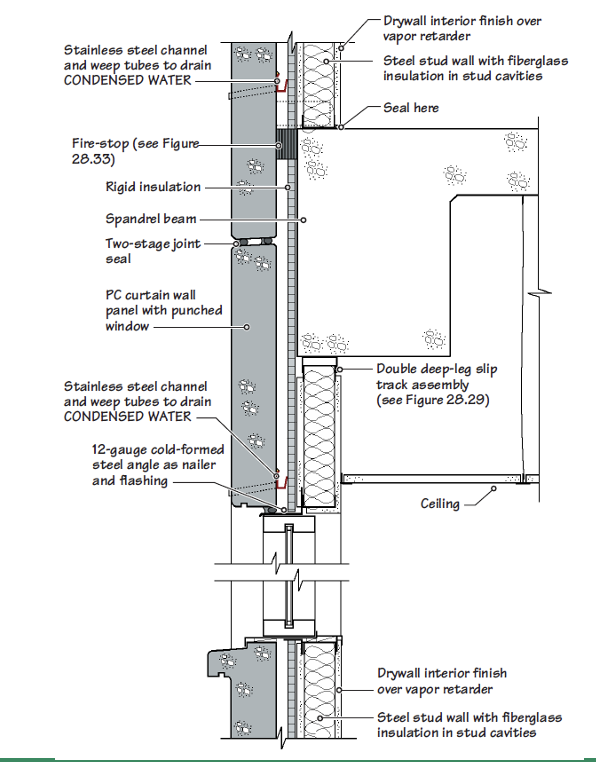 Stainless steel channel and weep tubes to drain CONDENSED WATER

Fire-stop (see Figure 28.33)

Rigid insulation

Spandrel beam

Two-stage joint seal

PC curtain wall panel with punched window

Stainless steel channel and weep tubes to drain CONDENSED WATER

12-gauge cold-formed steel angle as nailer and flashing

Drywall interior finish over vapor retarder

Steel stud wall with fiberglass insulation in stud cavities

Seal here

Double deep-leg slip track assembly (see Figure 28.29)

Ceiling

Drywall interior finish over vapor retarder

Steel stud wall with fiberglass insulation in stud cavities