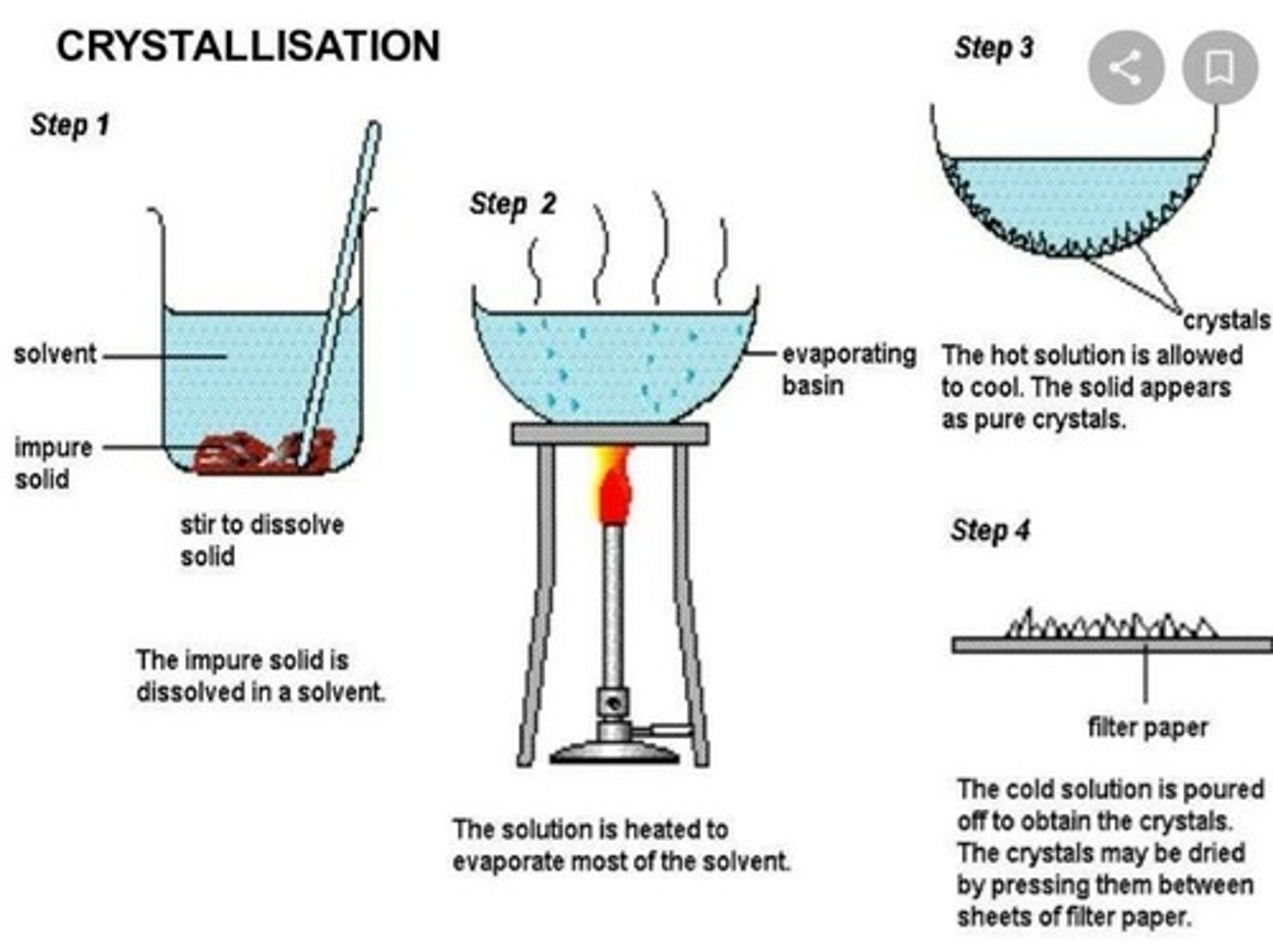 CRYSTALLISATION

Step 1

solvent

impure solid

stir to dissolve solid

The impure solid is dissolved in a solvent.

Step 2

evaporating basin

The solution is heated to evaporate most of the solvent.

Step 3

crystals

The hot solution is allowed to cool. The solid appears as pure crystals.

Step 4

filter paper

The cold solution is poured off to obtain the crystals. The crystals may be dried by pressing them between sheets of filter paper.