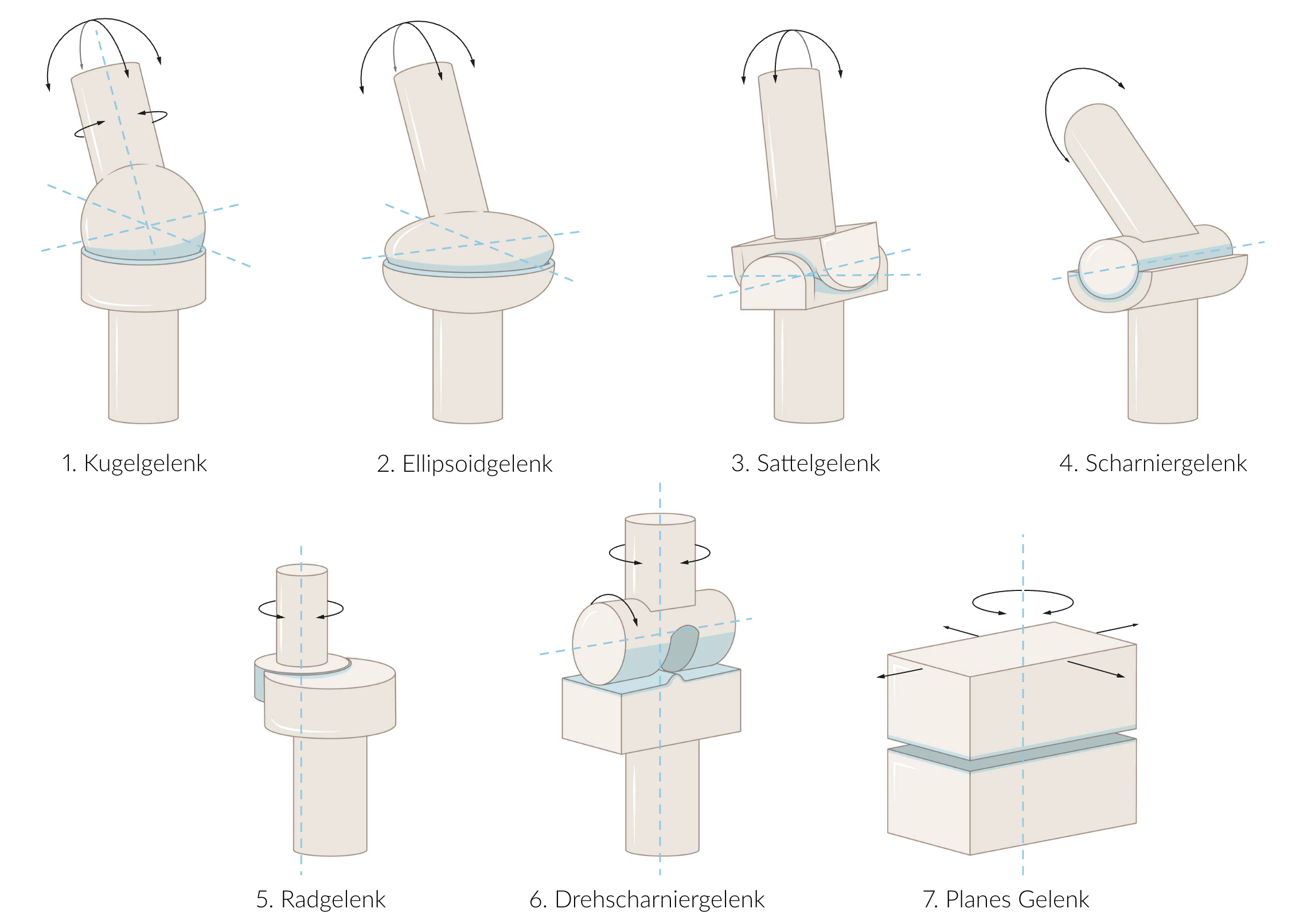 1. Kugelgelenk

2. Ellipsoidgelenk

3. Sattelgelenk

4. Scharniergelenk

5. Radgelenk

6. Drehscharniergelenk

7. Planes Gelenk