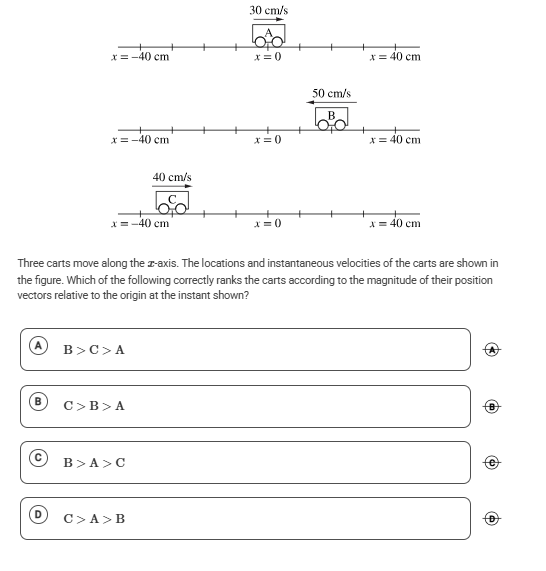 30 cm/s

A

$x = -40$ cm $x = 0$ $x = 40$ cm

50 cm/s

B

$x = -40$ cm $x = 0$ $x = 40$ cm

40 cm/s

C

$x = -40$ cm $x = 0$ $x = 40$ cm

Three carts move along the $x$-axis. The locations and instantaneous velocities of the carts are shown in the figure. Which of the following correctly ranks the carts according to the magnitude of their position vectors relative to the origin at the instant shown?

A $B > C > A$

A

B $C > B > A$

B

C $B > A > C$

C

D $C > A > B$

D