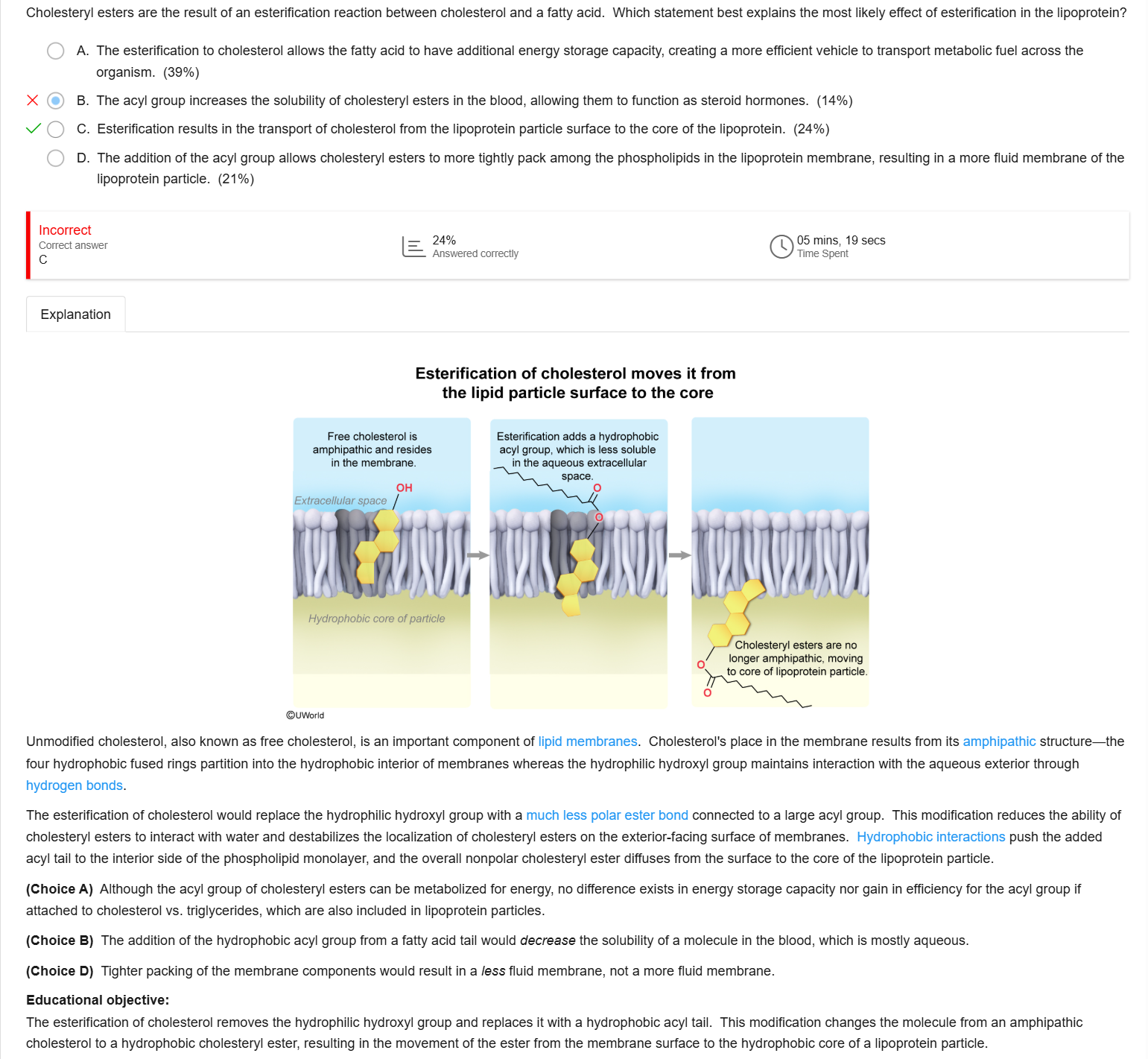 Cholesteryl esters are the result of an esterification reaction between cholesterol and a fatty acid. Which statement best explains the most likely effect of esterification in the lipoprotein?

A. The esterification to cholesterol allows the fatty acid to have additional energy storage capacity, creating a more efficient vehicle to transport metabolic fuel across the organism. (39%)

B. The acyl group increases the solubility of cholesteryl esters in the blood, allowing them to function as steroid hormones. (14%)

C. Esterification results in the transport of cholesterol from the lipoprotein particle surface to the core of the lipoprotein. (24%)

D. The addition of the acyl group allows cholesteryl esters to more tightly pack among the phospholipids in the lipoprotein membrane, resulting in a more fluid membrane of the lipoprotein particle. (21%)

Incorrect
Correct answer
C

24%
Answered correctly

05 mins, 19 secs
Time Spent

Explanation

Esterification of cholesterol moves it from the lipid particle surface to the core

Free cholesterol is amphipathic and resides in the membrane.

OH

Extracellular space

Hydrophobic core of particle

Esterification adds a hydrophobic acyl group, which is less soluble in the aqueous extracellular space.

O

O

Cholesteryl esters are no longer amphipathic, moving to core of lipoprotein particle.

O

O

©UWorld

Unmodified cholesterol, also known as free cholesterol, is an important component of lipid membranes. Cholesterol's place in the membrane results from its amphipathic structure—the four hydrophobic fused rings partition into the hydrophobic interior of membranes whereas the hydrophilic hydroxyl group maintains interaction with the aqueous exterior through hydrogen bonds.

The esterification of cholesterol would replace the hydrophilic hydroxyl group with a much less polar ester bond connected to a large acyl group. This modification reduces the ability of cholesteryl esters to interact with water and destabilizes the localization of cholesteryl esters on the exterior-facing surface of membranes. Hydrophobic interactions push the added acyl tail to the interior side of the phospholipid monolayer, and the overall nonpolar cholesteryl ester diffuses from the surface to the core of the lipoprotein particle.

(Choice A) Although the acyl group of cholesteryl esters can be metabolized for energy, no difference exists in energy storage capacity nor gain in efficiency for the acyl group if attached to cholesterol vs. triglycerides, which are also included in lipoprotein particles.

(Choice B) The addition of the hydrophobic acyl group from a fatty acid tail would decrease the solubility of a molecule in the blood, which is mostly aqueous.

(Choice D) Tighter packing of the membrane components would result in a less fluid membrane, not a more fluid membrane.

Educational objective:
The esterification of cholesterol removes the hydrophilic hydroxyl group and replaces it with a hydrophobic acyl tail. This modification changes the molecule from an amphipathic cholesterol to a hydrophobic cholesteryl ester, resulting in the movement of the ester from the membrane surface to the hydrophobic core of a lipoprotein particle.