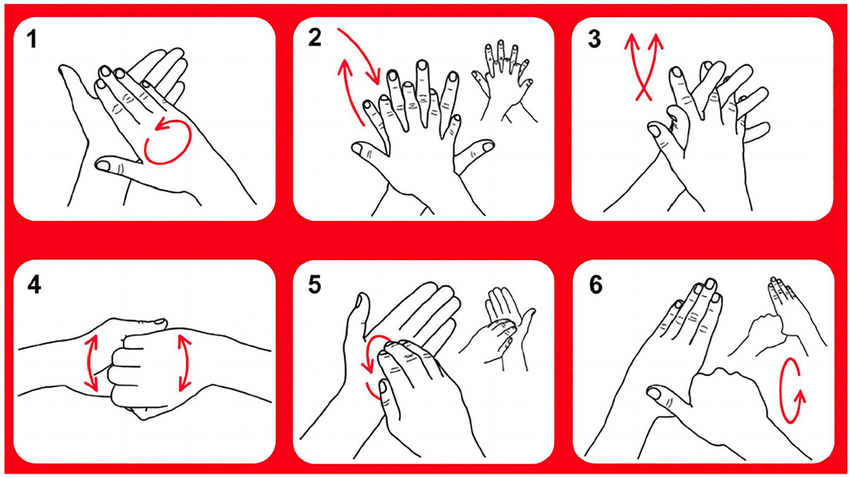 1

2

3

4

5

6