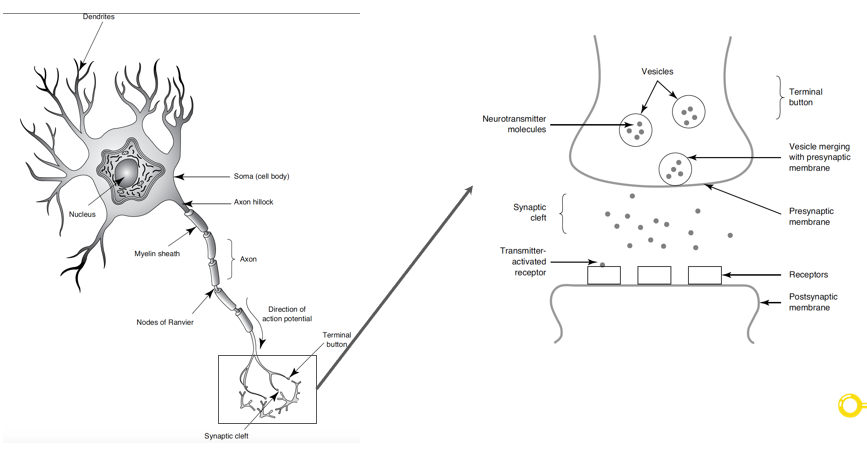 Dendrites

Soma (cell body)

Nucleus

Axon hillock

Myelin sheath

Axon

Nodes of Ranvier

Direction of action potential

Terminal button

Synaptic cleft

Vesicles

Terminal button

Neurotransmitter molecules

Vesicle merging with presynaptic membrane

Synaptic cleft

Presynaptic membrane

Transmitter-activated receptor

Receptors

Postsynaptic membrane