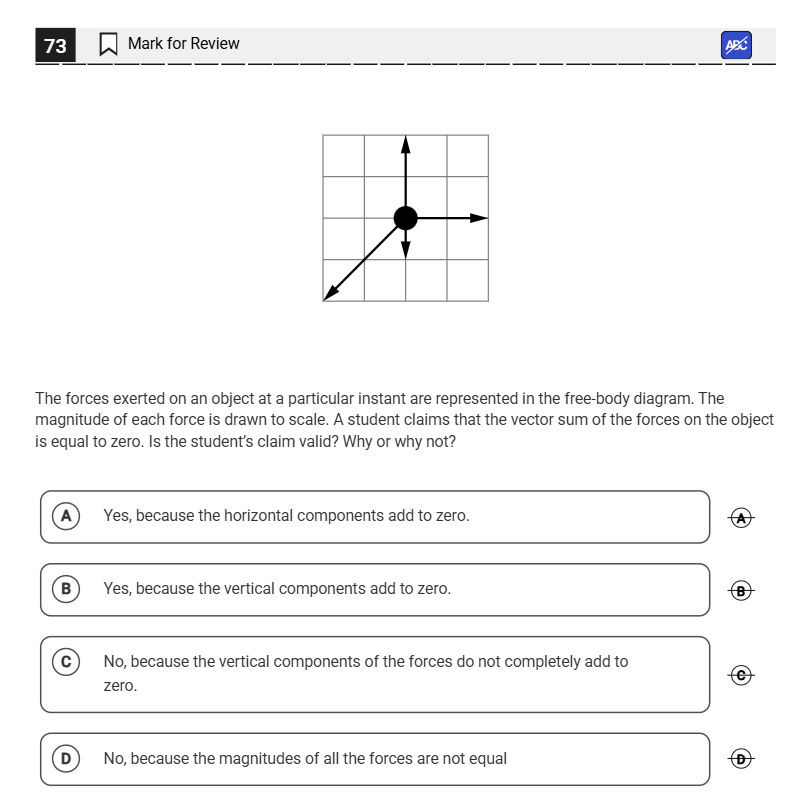 73 Mark for Review ABC

The forces exerted on an object at a particular instant are represented in the free-body diagram. The magnitude of each force is drawn to scale. A student claims that the vector sum of the forces on the object is equal to zero. Is the student's claim valid? Why or why not?

A Yes, because the horizontal components add to zero. A

B Yes, because the vertical components add to zero. B

C No, because the vertical components of the forces do not completely add to zero. C

D No, because the magnitudes of all the forces are not equal D