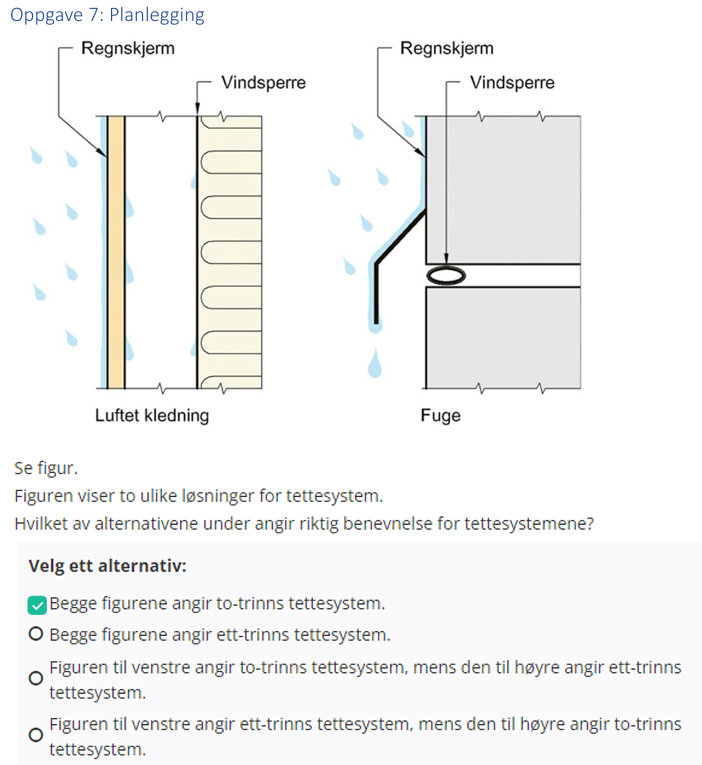 Oppgave 7: Planlegging

Regnskjerm

Vindsperre

Luftet kledning

Regnskjerm

Vindsperre

Fuge

Se figur.
Figuren viser to ulike løsninger for tettesystem.
Hvilket av alternativene under angir riktig benevnelse for tettesystemene?

Velg ett alternativ:

Begge figurene angir to-trinns tettesystem.

Begge figurene angir ett-trinns tettesystem.

Figuren til venstre angir to-trinns tettesystem, mens den til høyre angir ett-trinns tettesystem.

Figuren til venstre angir ett-trinns tettesystem, mens den til høyre angir to-trinns tettesystem.