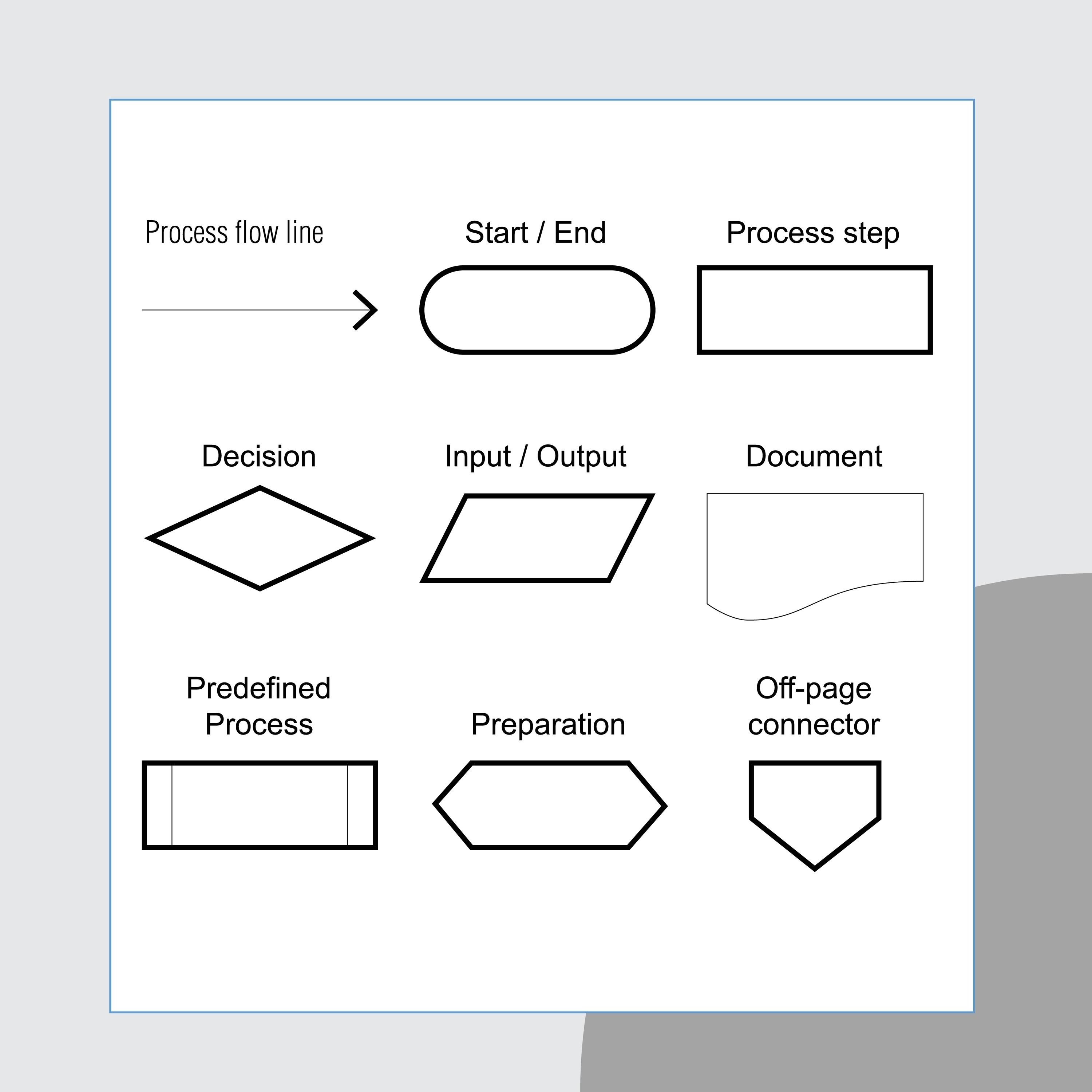 Process flow line

Start / End

Process step

Decision

Input / Output

Document

Predefined Process

Preparation

Off-page connector