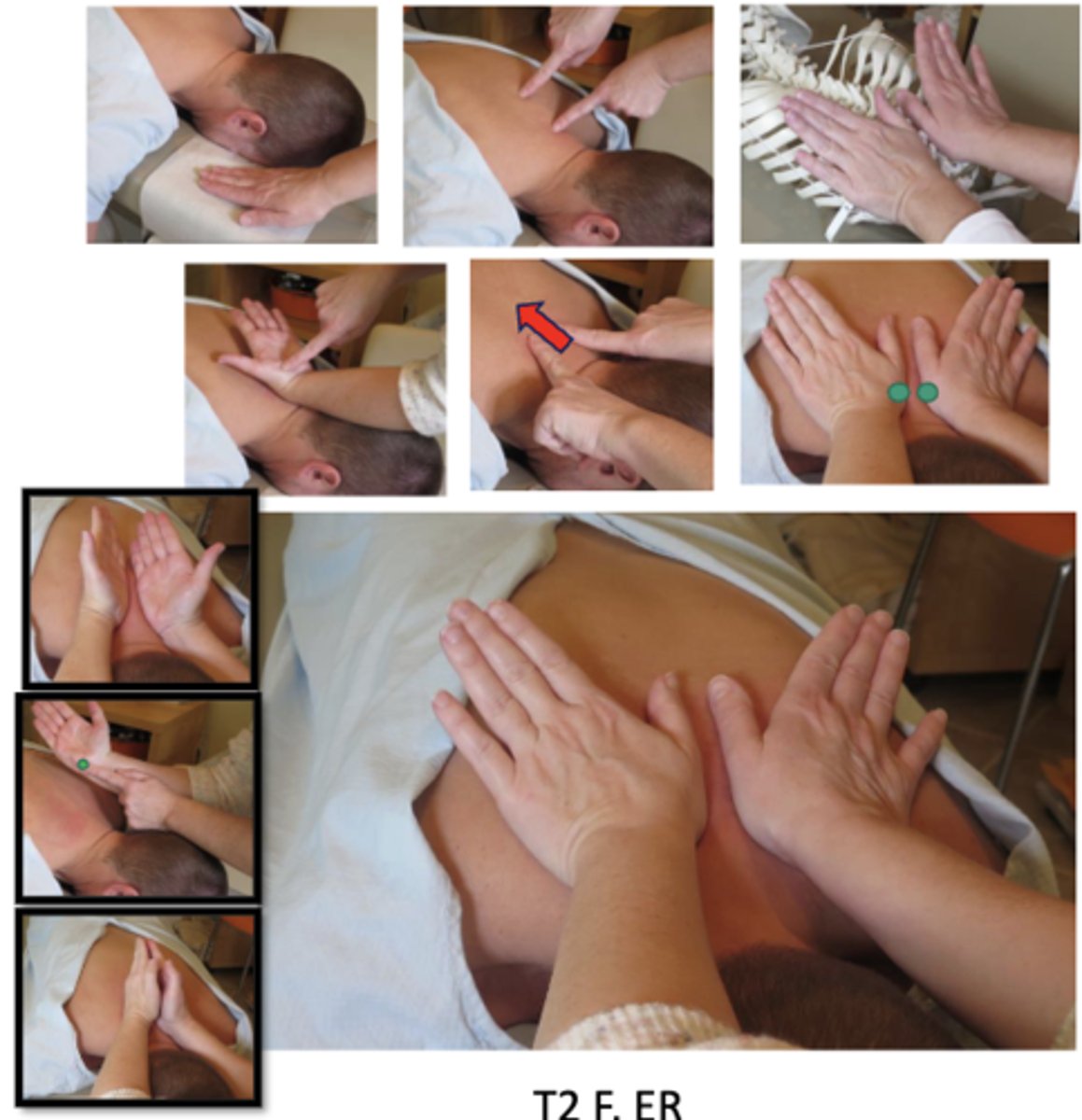 T2 F. ER