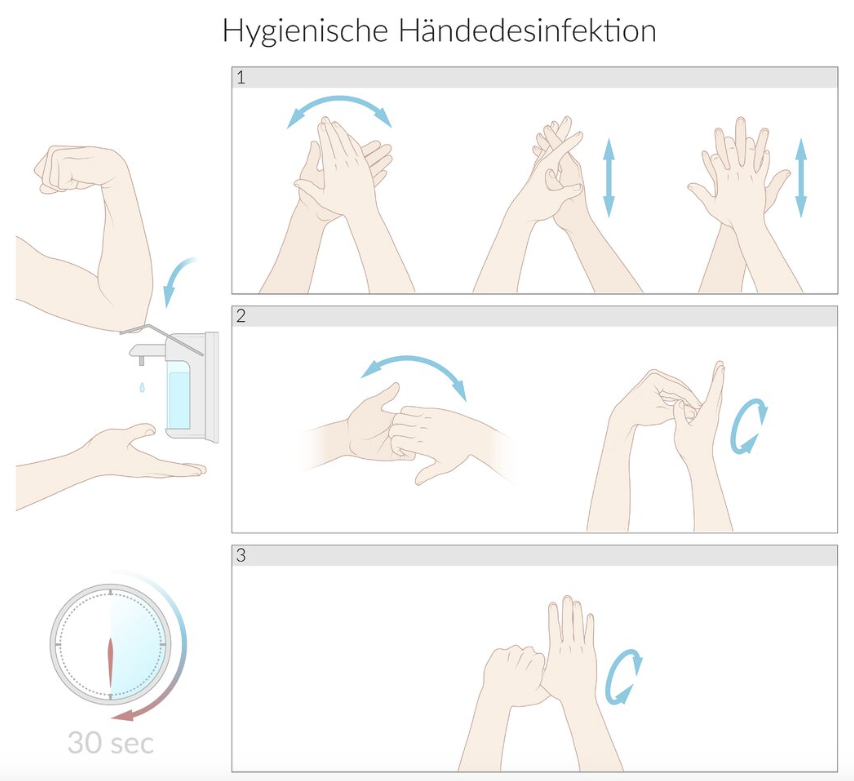 Hygienische Händedesinfektion

1

2

3

30 sec