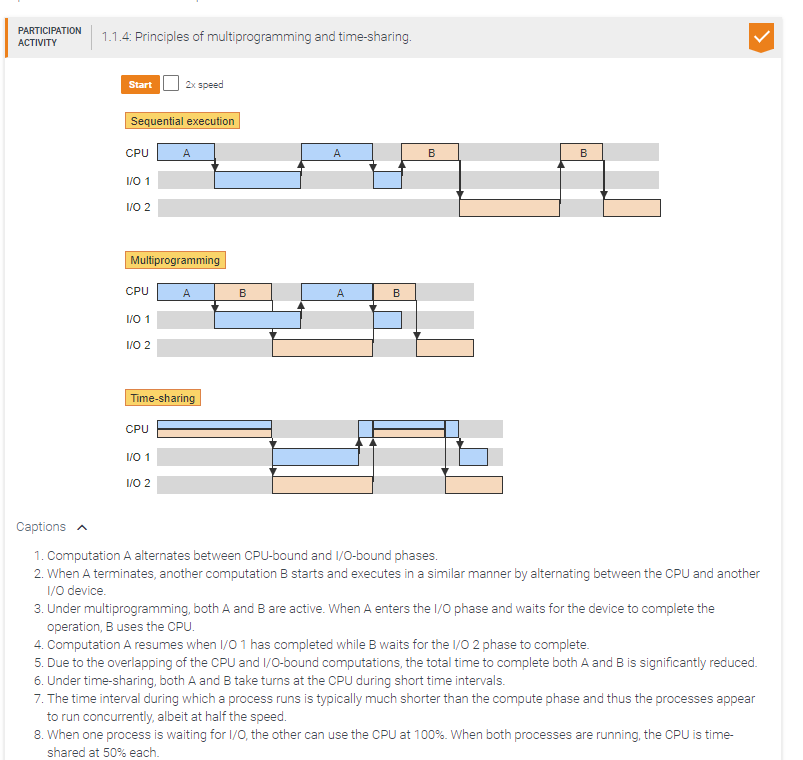 PARTICIPATION ACTIVITY

1.1.4: Principles of multiprogramming and time-sharing.

Start

2x speed

Sequential execution

CPU

A

A

B

B

I/O 1

I/O 2

Multiprogramming

CPU

A

B

A

B

I/O 1

I/O 2

Time-sharing

CPU

I/O 1

I/O 2

Captions

1. Computation A alternates between CPU-bound and I/O-bound phases.
2. When A terminates, another computation B starts and executes in a similar manner by alternating between the CPU and another I/O device.
3. Under multiprogramming, both A and B are active. When A enters the I/O phase and waits for the device to complete the operation, B uses the CPU.
4. Computation A resumes when I/O 1 has completed while B waits for the I/O 2 phase to complete.
5. Due to the overlapping of the CPU and I/O-bound computations, the total time to complete both A and B is significantly reduced.
6. Under time-sharing, both A and B take turns at the CPU during short time intervals.
7. The time interval during which a process runs is typically much shorter than the compute phase and thus the processes appear to run concurrently, albeit at half the speed.
8. When one process is waiting for I/O, the other can use the CPU at 100%. When both processes are running, the CPU is time-shared at 50% each.