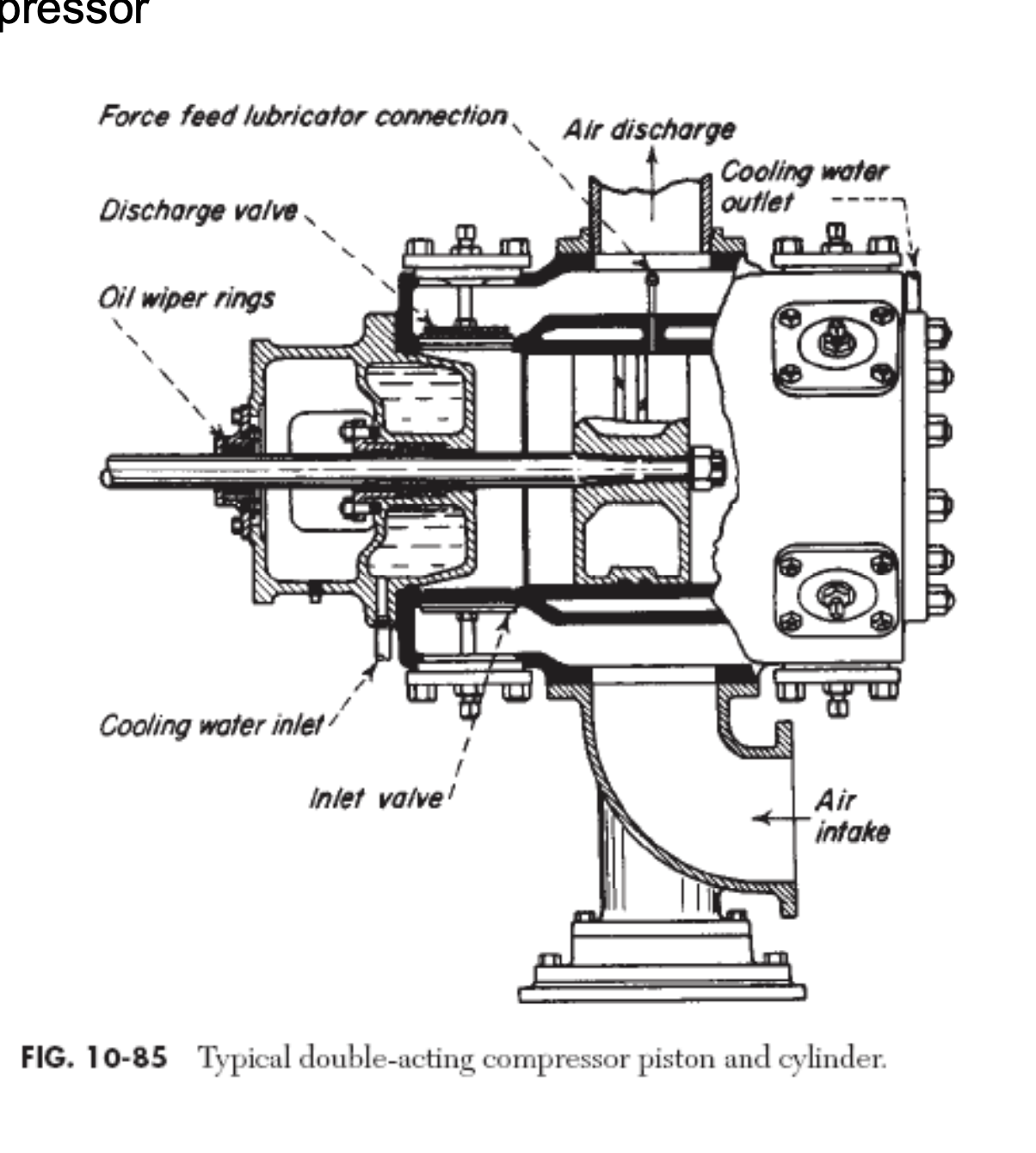 pressor

Force feed lubricator connection

Air discharge

Cooling water outlet

Discharge valve

Oil wiper rings

Cooling water inlet

Inlet valve

Air intake

FIG. 10-85 Typical double-acting compressor piston and cylinder.