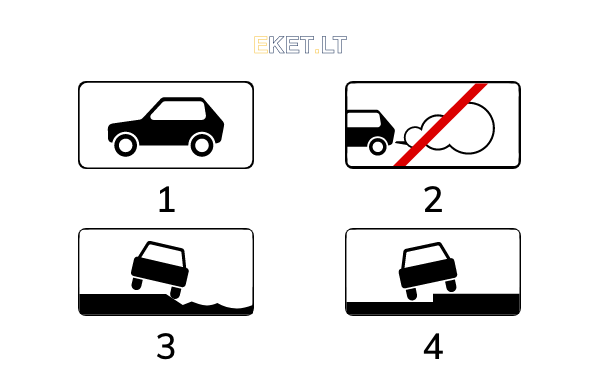 EKET.LT

1

2

3

4