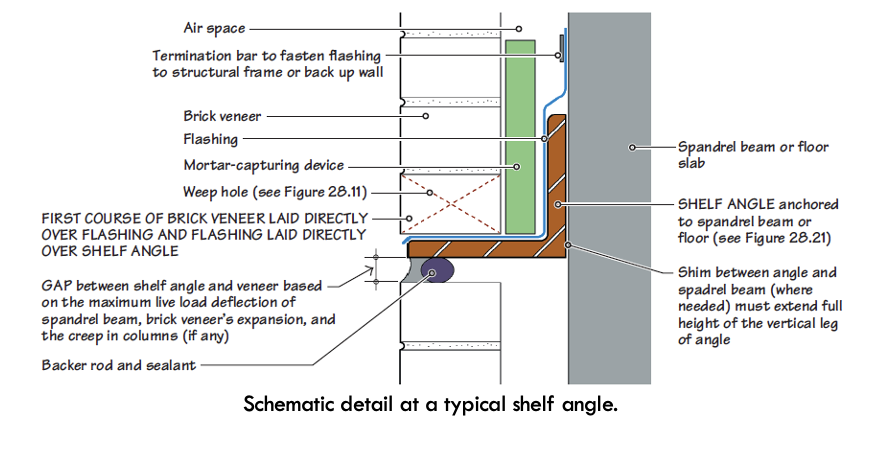 Air space

Termination bar to fasten flashing to structural frame or back up wall

Brick veneer

Flashing

Mortar-capturing device

Weep hole (see Figure 28.11)

FIRST COURSE OF BRICK VENEER LAID DIRECTLY OVER FLASHING AND FLASHING LAID DIRECTLY OVER SHELF ANGLE

GAP between shelf angle and veneer based on the maximum live load deflection of spandrel beam, brick veneer's expansion, and the creep in columns (if any)

Backer rod and sealant

Spandrel beam or floor slab

SHELF ANGLE anchored to spandrel beam or floor (see Figure 28.21)

Shim between angle and spadrel beam (where needed) must extend full height of the vertical leg of angle

Schematic detail at a typical shelf angle.