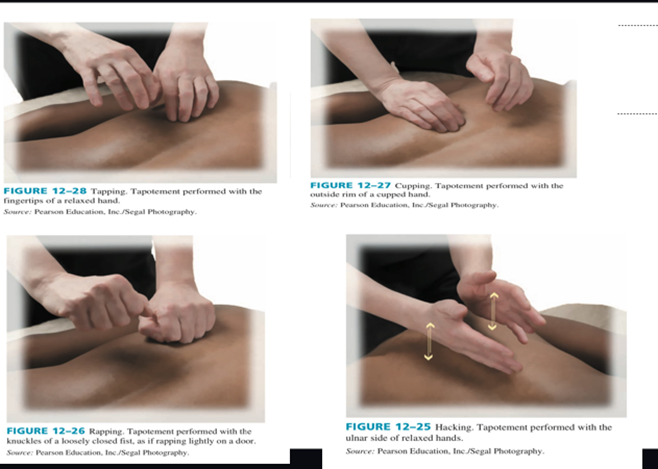 FIGURE 12–28 Tapping. Tapotement performed with the fingertips of a relaxed hand.
Source: Pearson Education, Inc./Segal Photography.

FIGURE 12–27 Cupping. Tapotement performed with the outside rim of a cupped hand.
Source: Pearson Education, Inc./Segal Photography.

FIGURE 12–26 Rapping. Tapotement performed with the knuckles of a loosely closed fist, as if rapping lightly on a door.
Source: Pearson Education, Inc./Segal Photography.

FIGURE 12–25 Hacking. Tapotement performed with the ulnar side of relaxed hands.
Source: Pearson Education, Inc./Segal Photography.