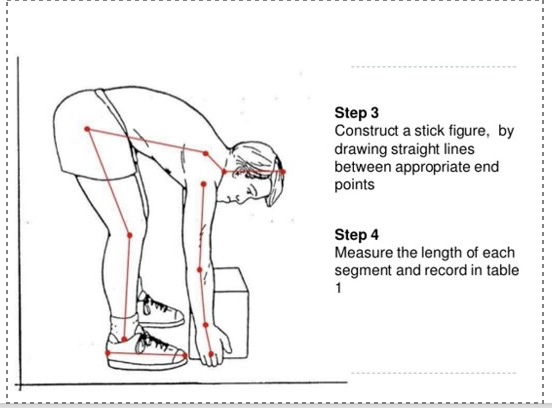 **Step 3**
Construct a stick figure, by drawing straight lines between appropriate end points

**Step 4**
Measure the length of each segment and record in table 1