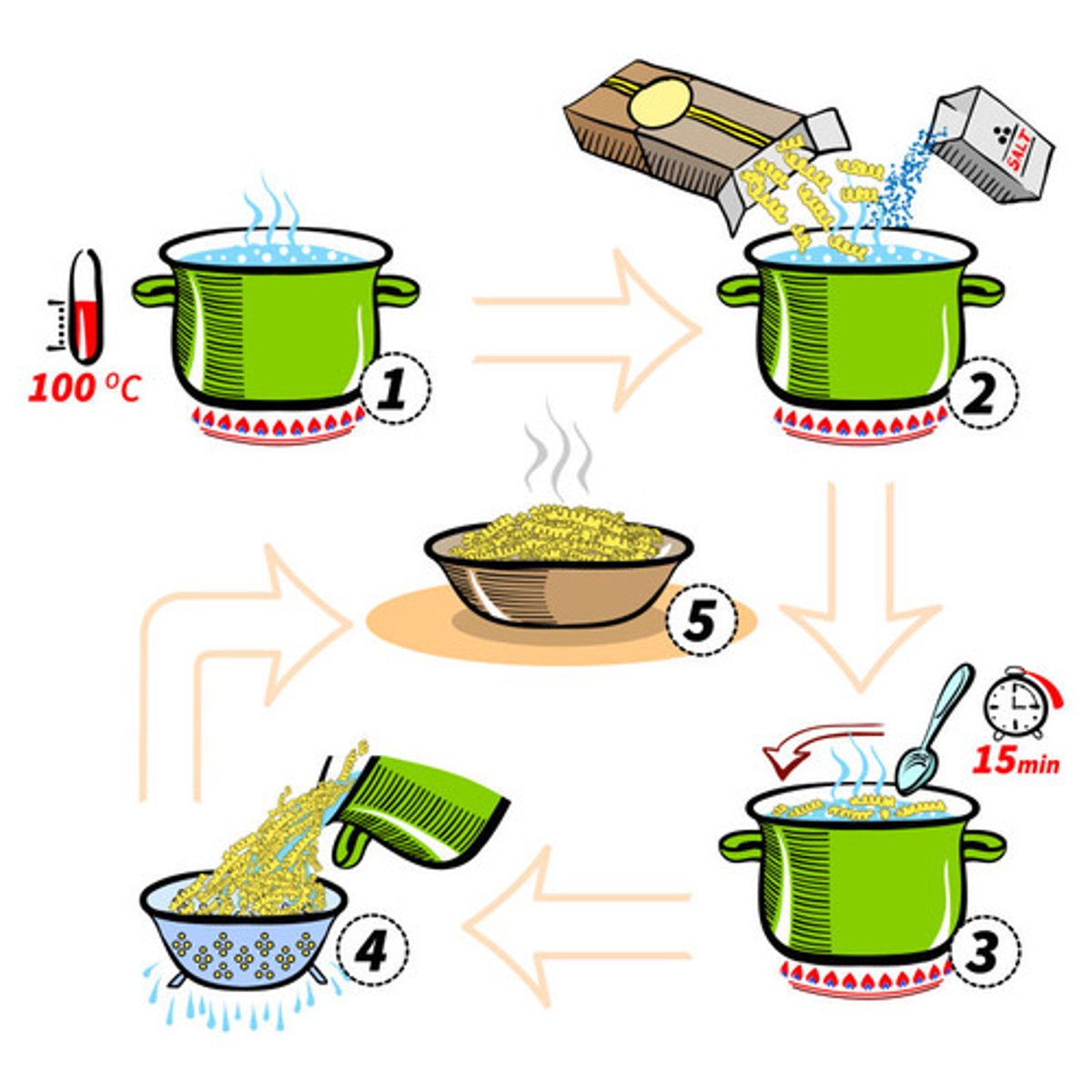 100 °C

1

SALT

2

5

15min

3

4