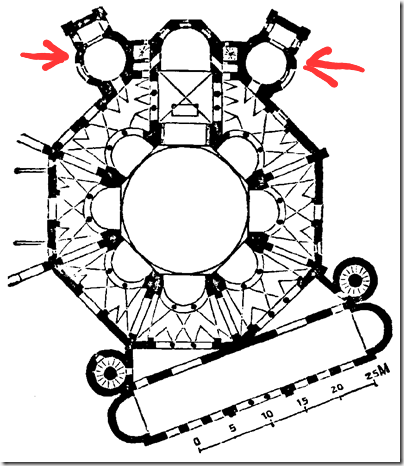 0 5 10 15 20 25M