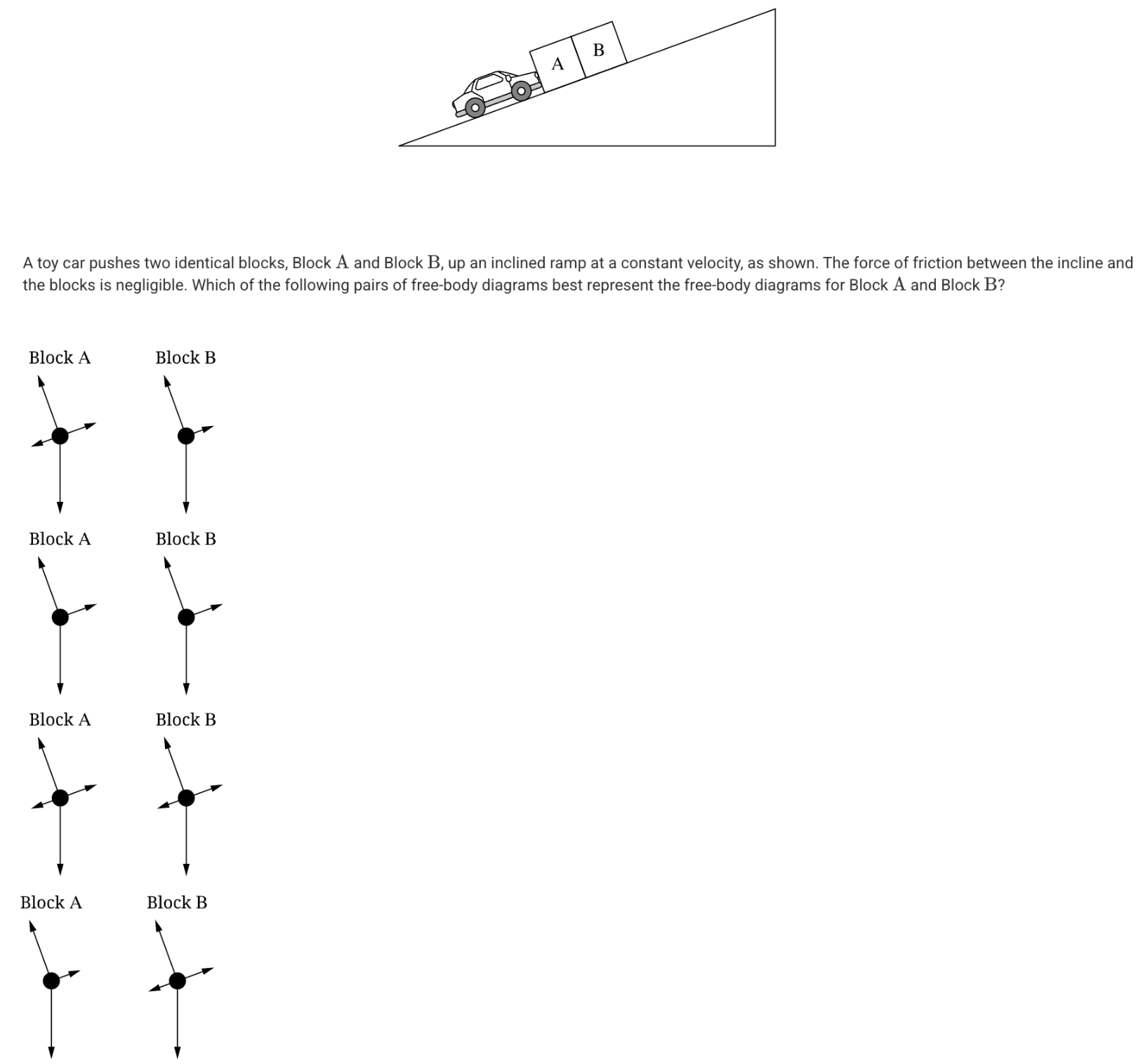 A

B

A toy car pushes two identical blocks, Block $A$ and Block $B$, up an inclined ramp at a constant velocity, as shown. The force of friction between the incline and the blocks is negligible. Which of the following pairs of free-body diagrams best represent the free-body diagrams for Block $A$ and Block $B$?

Block A

Block B

Block A

Block B

Block A

Block B

Block A

Block B