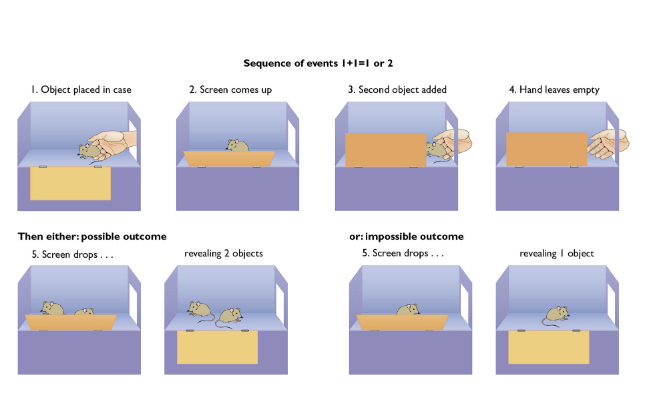 Sequence of events 1+1=1 or 2

1. Object placed in case

2. Screen comes up

3. Second object added

4. Hand leaves empty

Then either: possible outcome

5. Screen drops . . .

revealing 2 objects

or: impossible outcome

5. Screen drops . . .

revealing 1 object