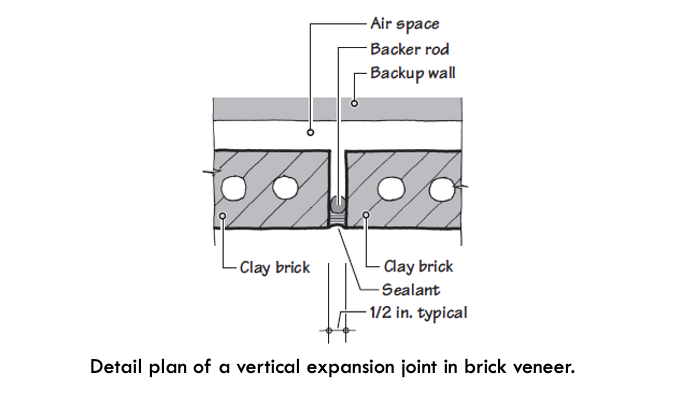 Air space
Backer rod
Backup wall
Clay brick
Clay brick
Sealant
1/2 in. typical

Detail plan of a vertical expansion joint in brick veneer.