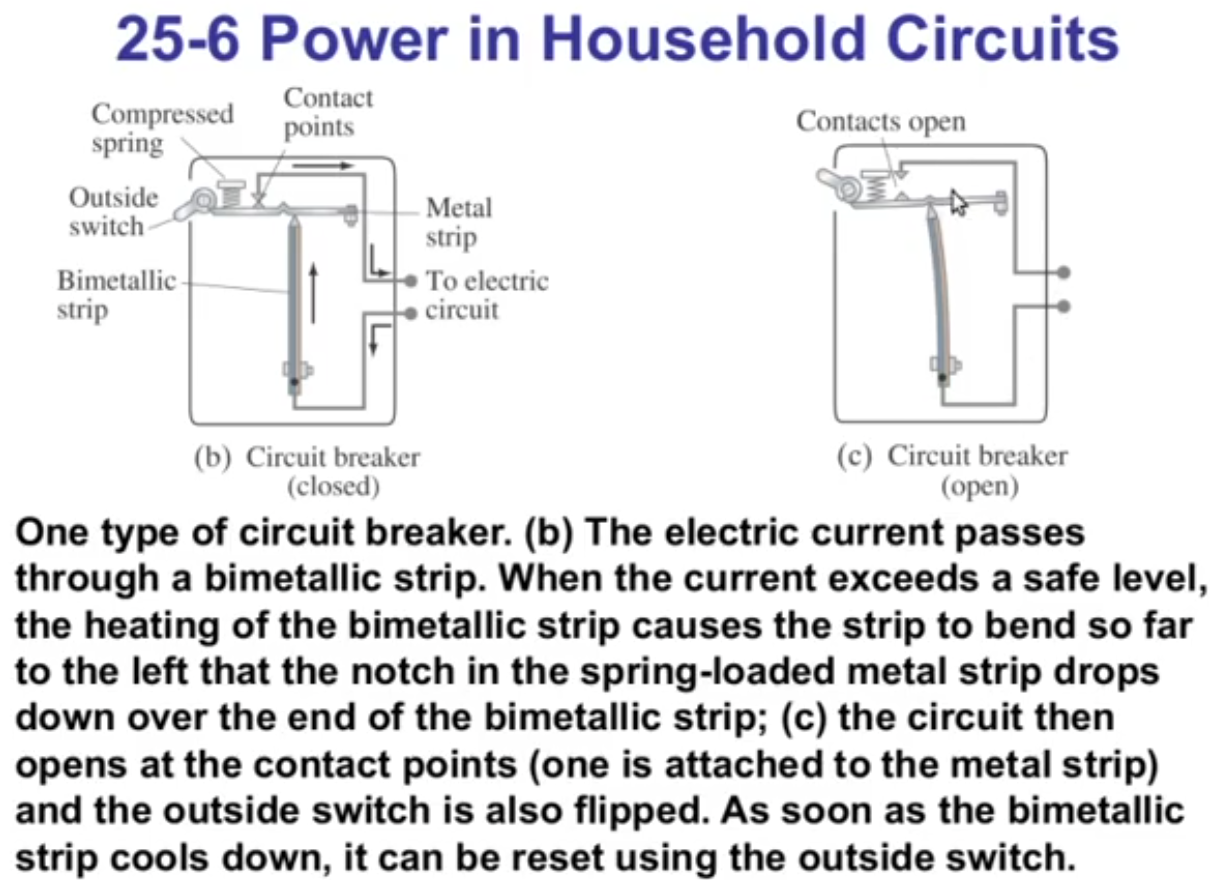 25-6 Power in Household Circuits

Compressed spring

Contact points

Outside switch

Metal strip

Bimetallic strip

To electric circuit

(b) Circuit breaker (closed)

Contacts open

(c) Circuit breaker (open)

One type of circuit breaker. (b) The electric current passes through a bimetallic strip. When the current exceeds a safe level, the heating of the bimetallic strip causes the strip to bend so far to the left that the notch in the spring-loaded metal strip drops down over the end of the bimetallic strip; (c) the circuit then opens at the contact points (one is attached to the metal strip) and the outside switch is also flipped. As soon as the bimetallic strip cools down, it can be reset using the outside switch.