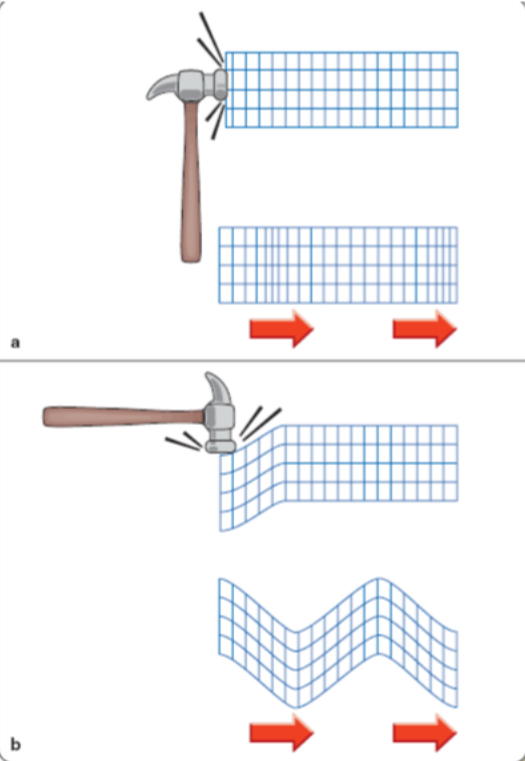 a

b