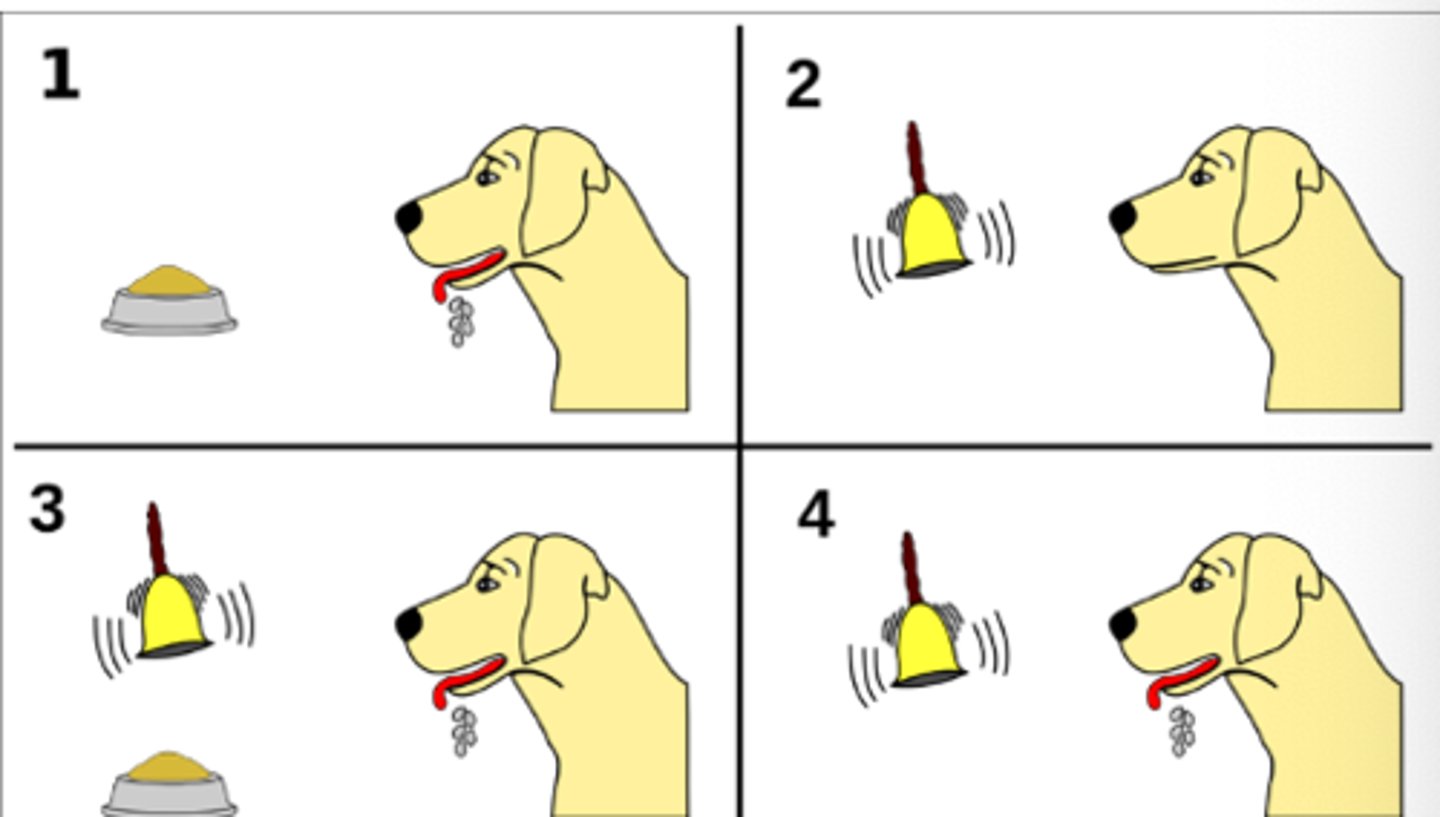 1

2

3

4