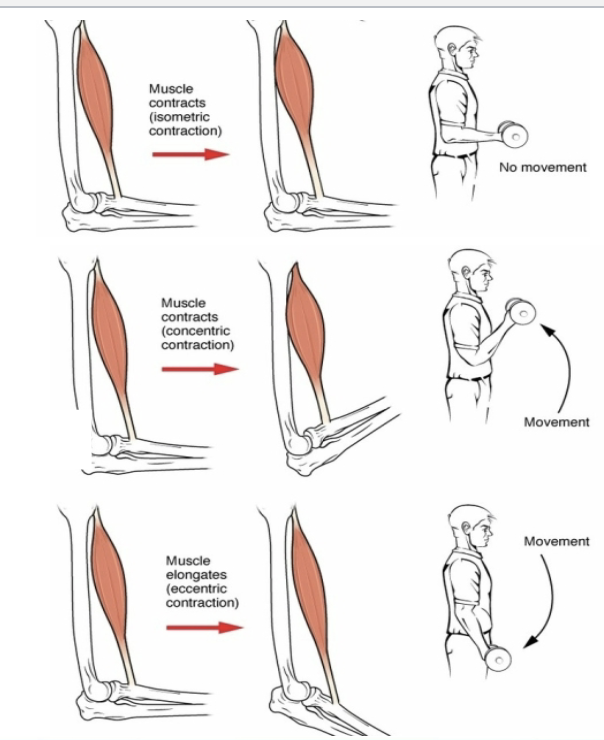 Muscle contracts (isometric contraction)

No movement

Muscle contracts (concentric contraction)

Movement

Muscle elongates (eccentric contraction)

Movement