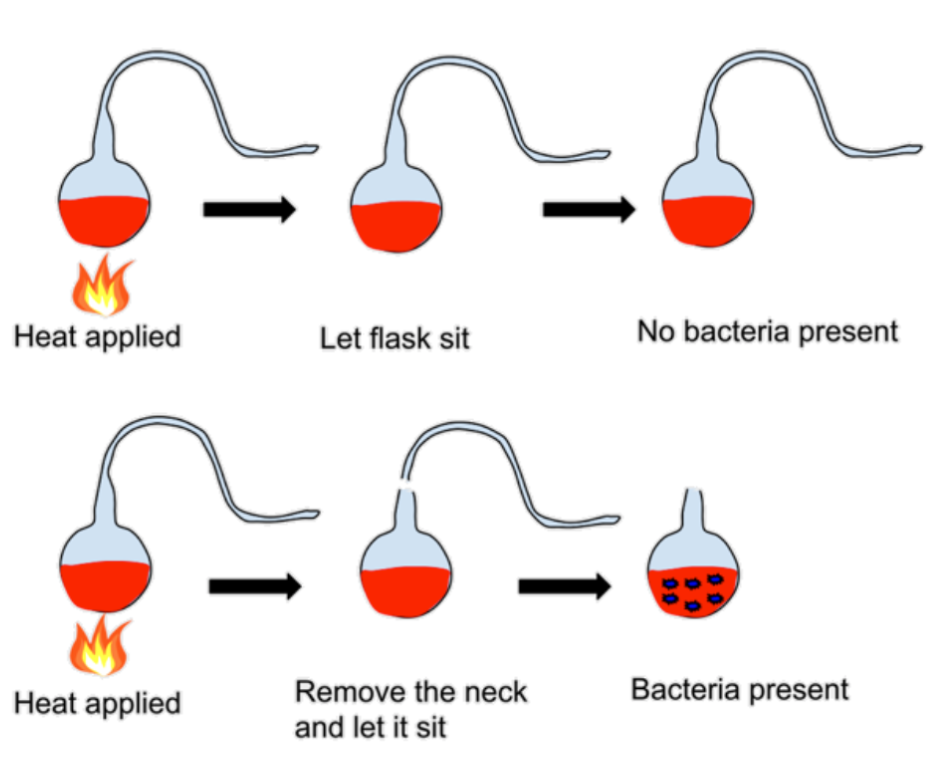 Heat applied

Let flask sit

No bacteria present

Heat applied

Remove the neck and let it sit

Bacteria present