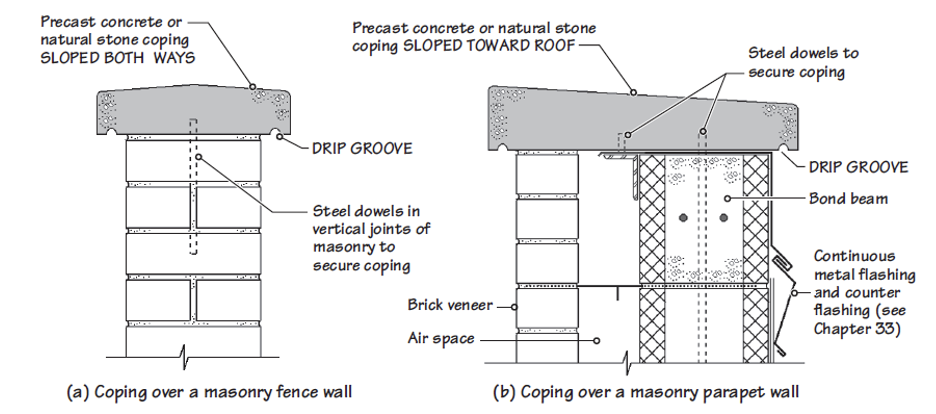 Precast concrete or natural stone coping SLOPED BOTH WAYS

DRIP GROOVE

Steel dowels in vertical joints of masonry to secure coping

(a) Coping over a masonry fence wall

Precast concrete or natural stone coping SLOPED TOWARD ROOF

Steel dowels to secure coping

DRIP GROOVE

Bond beam

Continuous metal flashing and counter flashing (see Chapter 33)

Brick veneer

Air space

(b) Coping over a masonry parapet wall