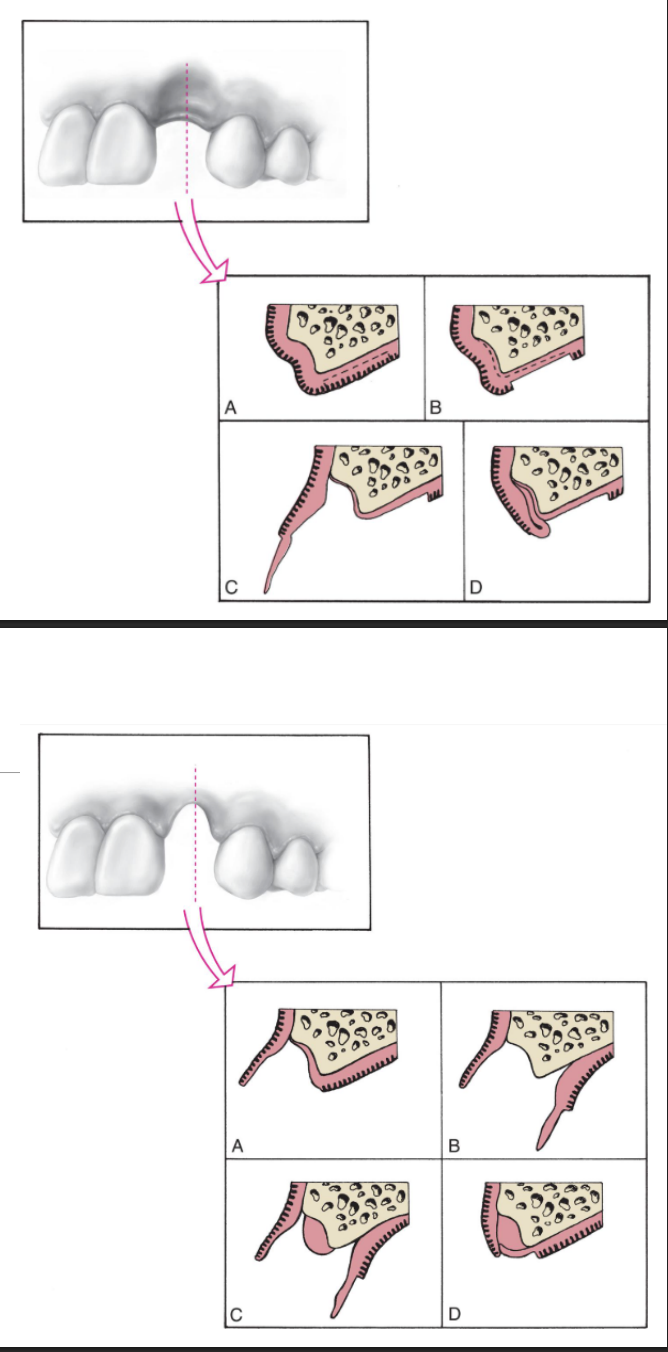 A
B
C
D

A
B
C
D