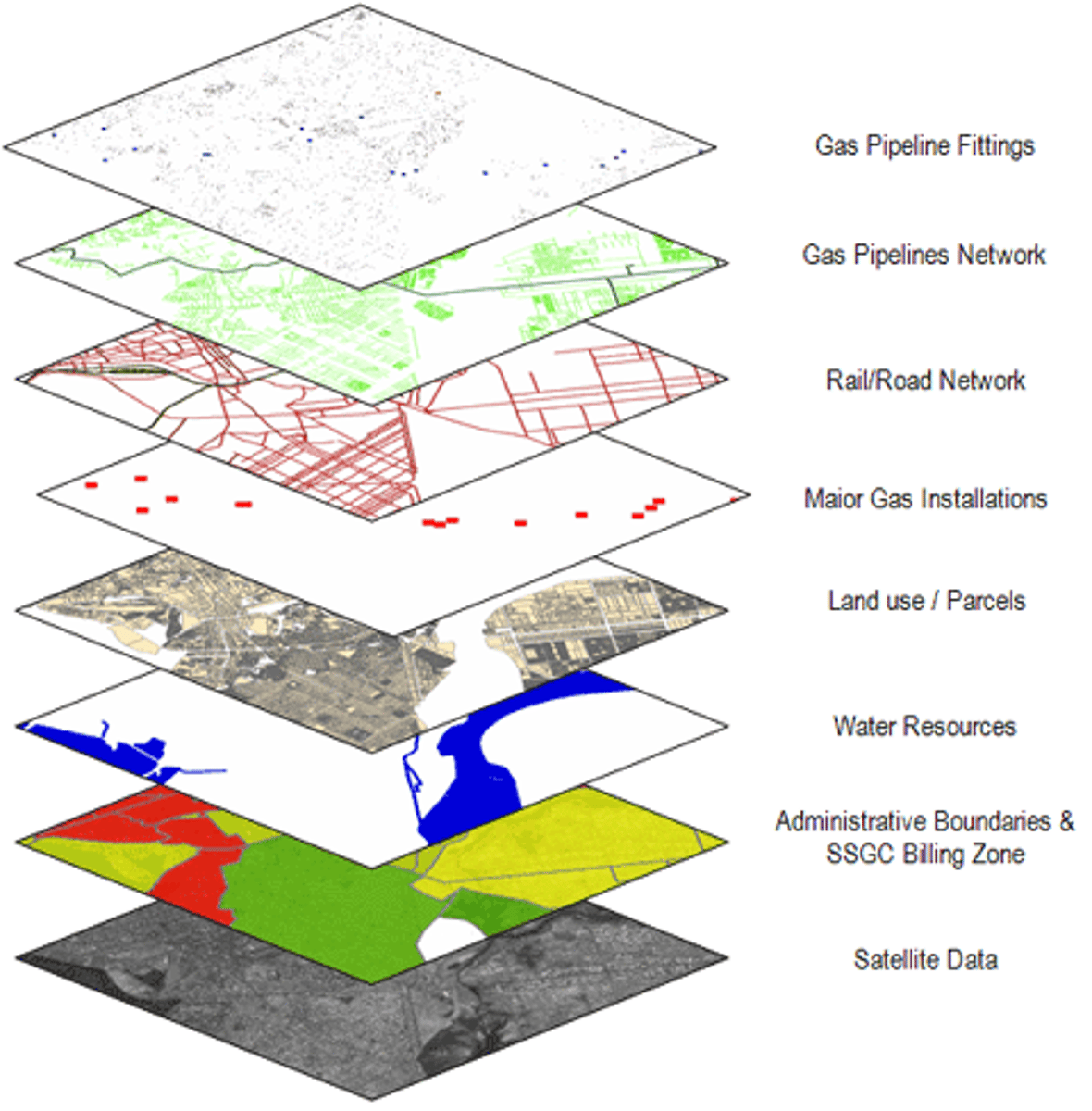 Gas Pipeline Fittings

Gas Pipelines Network

Rail/Road Network

Maior Gas Installations

Land use / Parcels

Water Resources

Administrative Boundaries & SSGC Billing Zone

Satellite Data