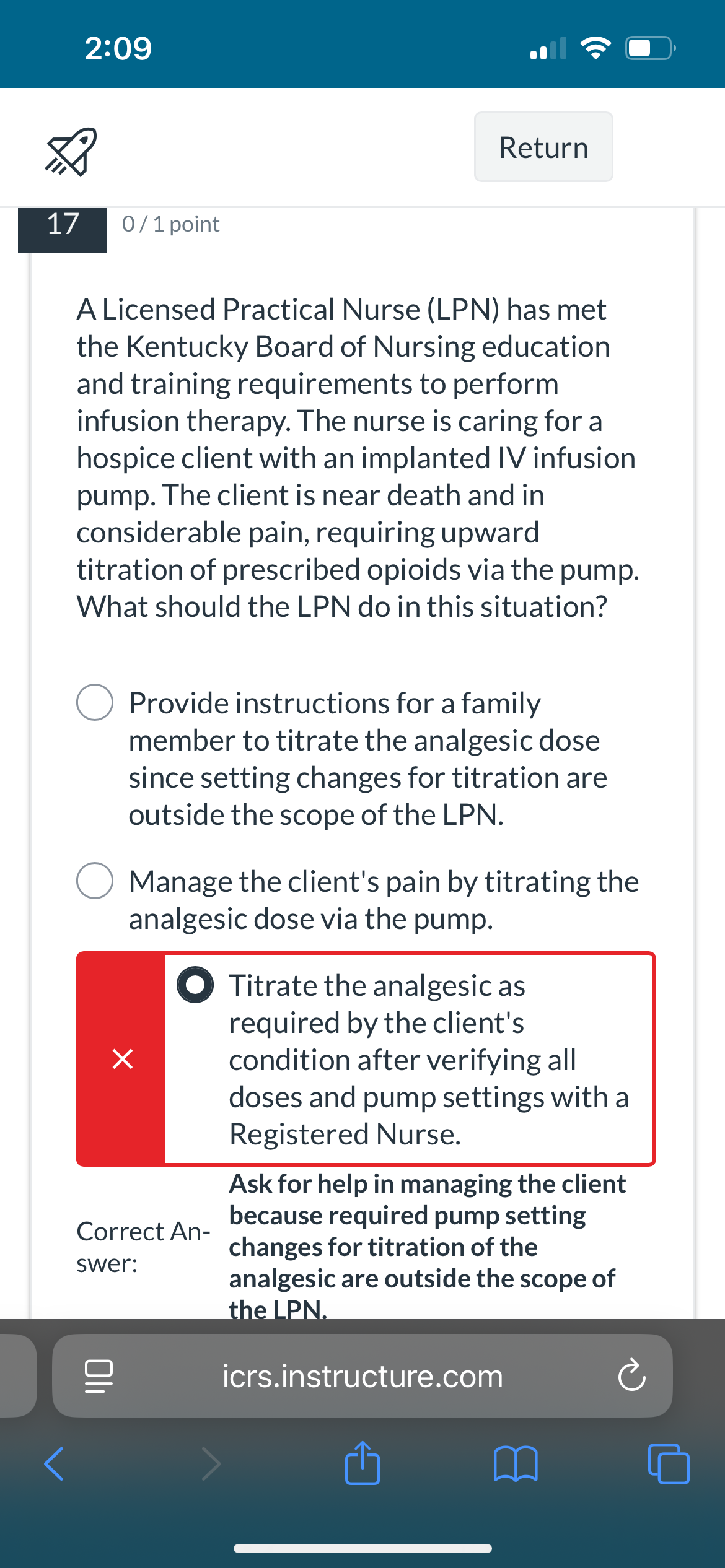 2:09

Return

17 0 / 1 point

A Licensed Practical Nurse (LPN) has met the Kentucky Board of Nursing education and training requirements to perform infusion therapy. The nurse is caring for a hospice client with an implanted IV infusion pump. The client is near death and in considerable pain, requiring upward titration of prescribed opioids via the pump. What should the LPN do in this situation?

Provide instructions for a family member to titrate the analgesic dose since setting changes for titration are outside the scope of the LPN.

Manage the client's pain by titrating the analgesic dose via the pump.

Titrate the analgesic as required by the client's condition after verifying all doses and pump settings with a Registered Nurse.

Correct Answer: Ask for help in managing the client because required pump setting changes for titration of the analgesic are outside the scope of the LPN.

icrs.instructure.com