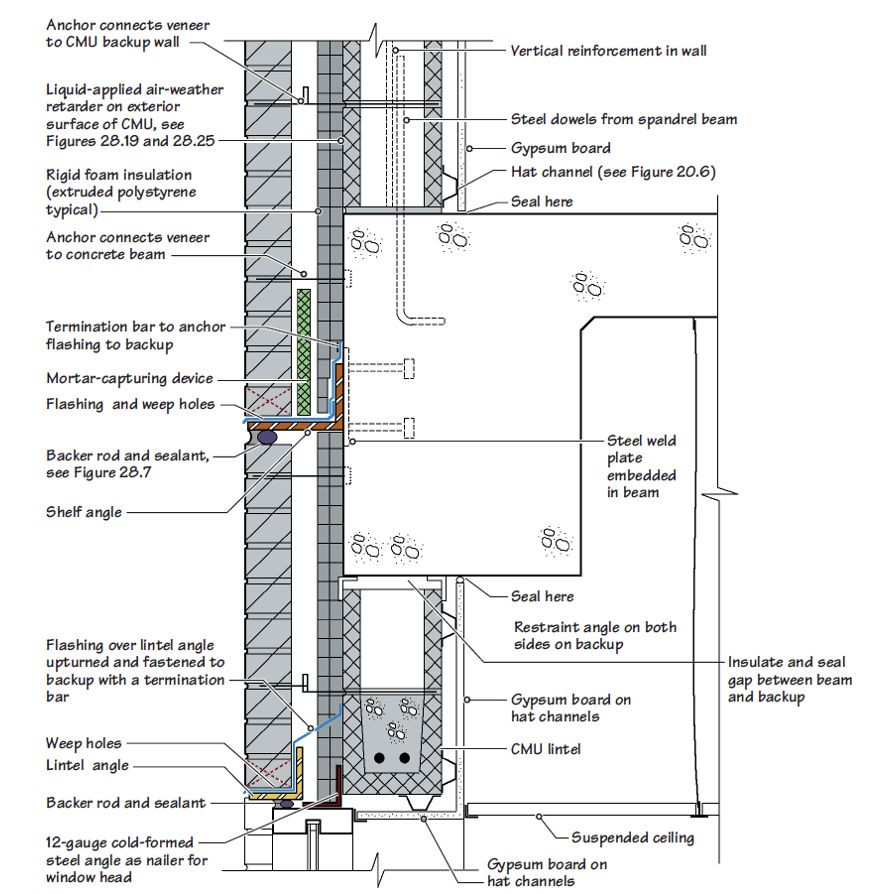 Anchor connects veneer to CMU backup wall

Liquid-applied air-weather retarder on exterior surface of CMU, see Figures 28.19 and 28.25

Rigid foam insulation (extruded polystyrene typical)

Anchor connects veneer to concrete beam

Termination bar to anchor flashing to backup

Mortar-capturing device

Flashing and weep holes

Backer rod and sealant, see Figure 28.7

Shelf angle

Flashing over lintel angle upturned and fastened to backup with a termination bar

Weep holes

Lintel angle

Backer rod and sealant

12-gauge cold-formed steel angle as nailer for window head

Vertical reinforcement in wall

Steel dowels from spandrel beam

Gypsum board

Hat channel (see Figure 20.6)

Seal here

Steel weld plate embedded in beam

Seal here

Restraint angle on both sides on backup

Insulate and seal gap between beam and backup

Gypsum board on hat channels

CMU lintel

Suspended ceiling

Gypsum board on hat channels