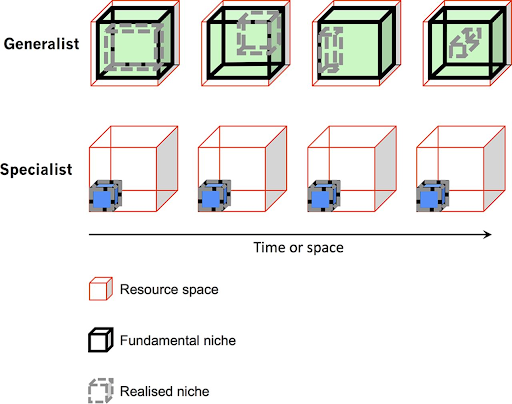 Generalist

Specialist

Time or space

Resource space

Fundamental niche

Realised niche