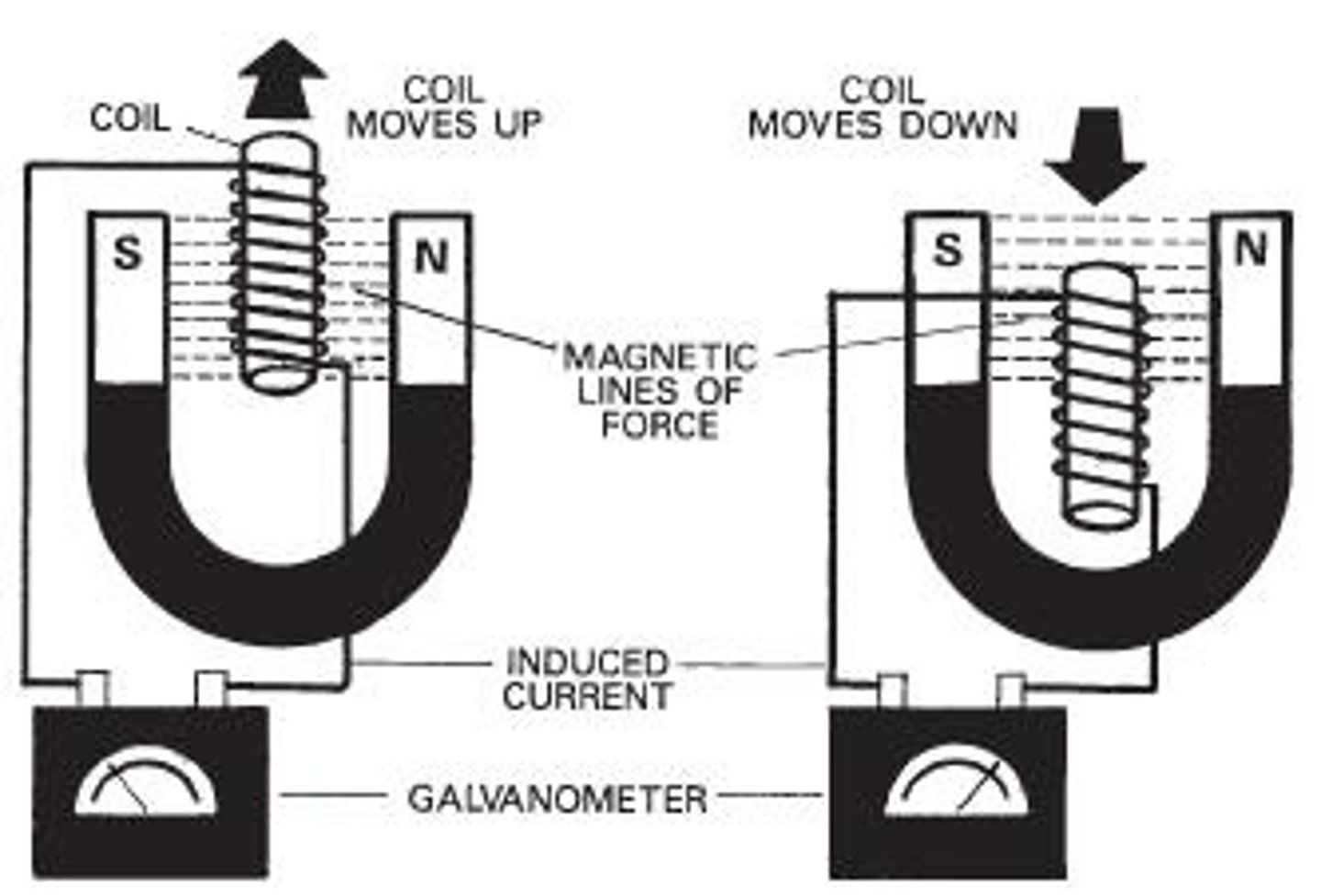 COIL

COIL MOVES UP

COIL MOVES DOWN

S

N

S

N

MAGNETIC LINES OF FORCE

INDUCED CURRENT

GALVANOMETER