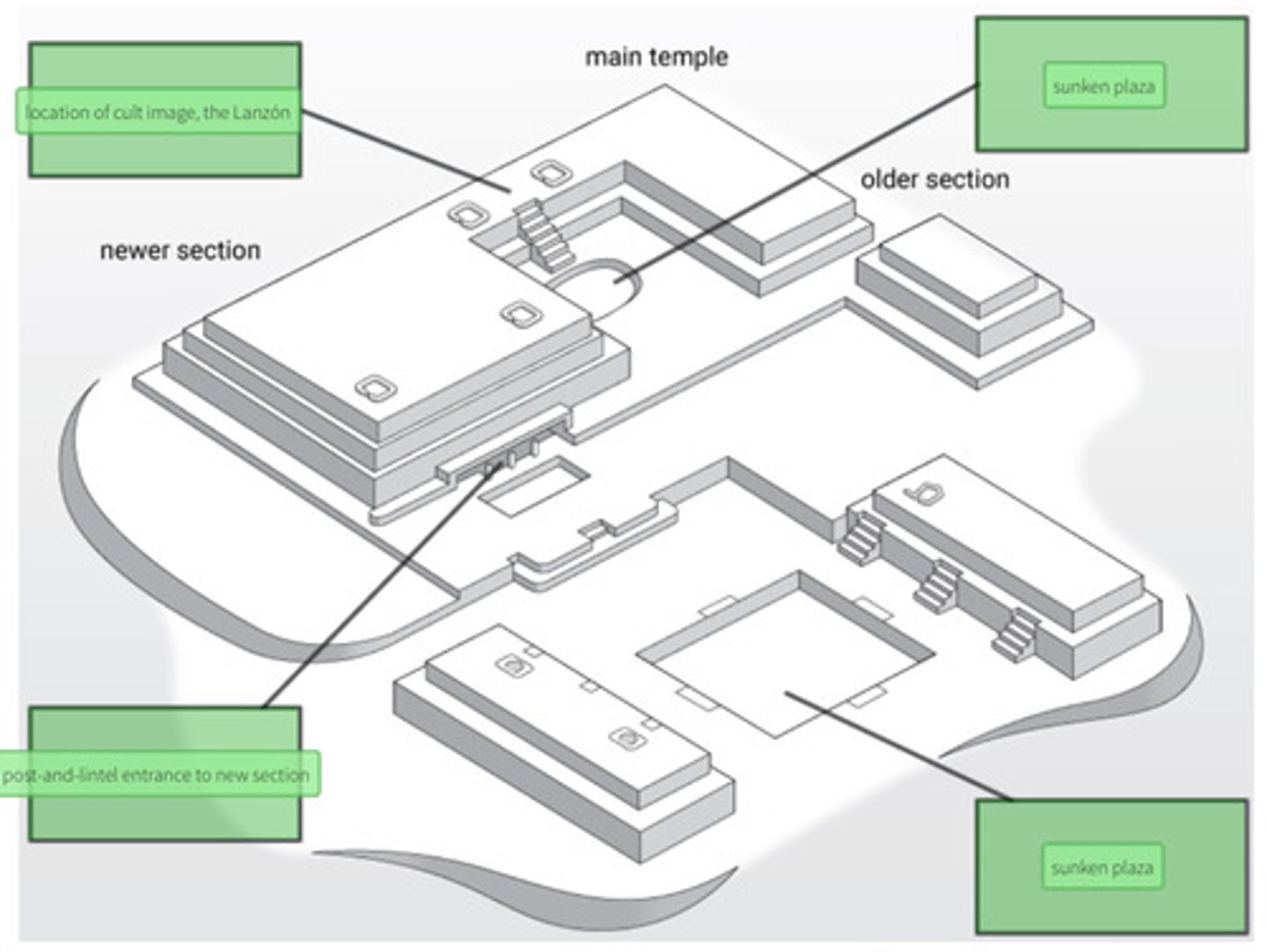 location of cult image, the Lanzón

main temple

sunken plaza

older section

newer section

post-and-lintel entrance to new section

sunken plaza