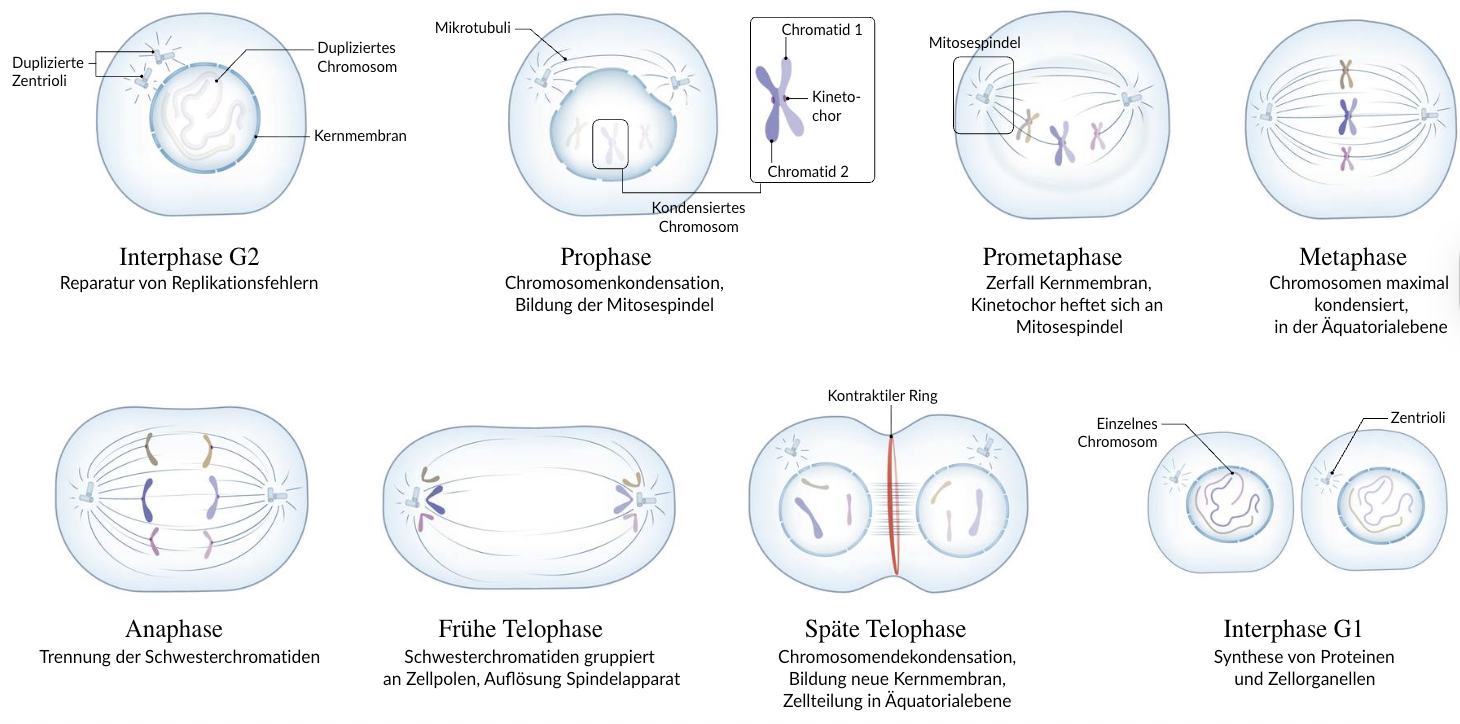 Duplizierte Zentrioli

Dupliziertes Chromosom

Kernmembran

Interphase G2
Reparatur von Replikationsfehlern

Mikrotubuli

Chromatid 1

Kinetochor

Chromatid 2

Kondensiertes Chromosom

Prophase
Chromosomenkondensation, Bildung der Mitosespindel

Mitosespindel

Prometaphase
Zerfall Kernmembran, Kinetochor heftet sich an Mitosespindel

Metaphase
Chromosomen maximal kondensiert, in der Äquatorialebene

Anaphase
Trennung der Schwesterchromatiden

Frühe Telophase
Schwesterchromatiden gruppiert an Zellpolen, Auflösung Spindelapparat

Kontraktiler Ring

Späte Telophase
Chromosomendekondensation, Bildung neue Kernmembran, Zellteilung in Äquatorialebene

Einzelnes Chromosom

Zentrioli

Interphase G1
Synthese von Proteinen und Zellorganellen