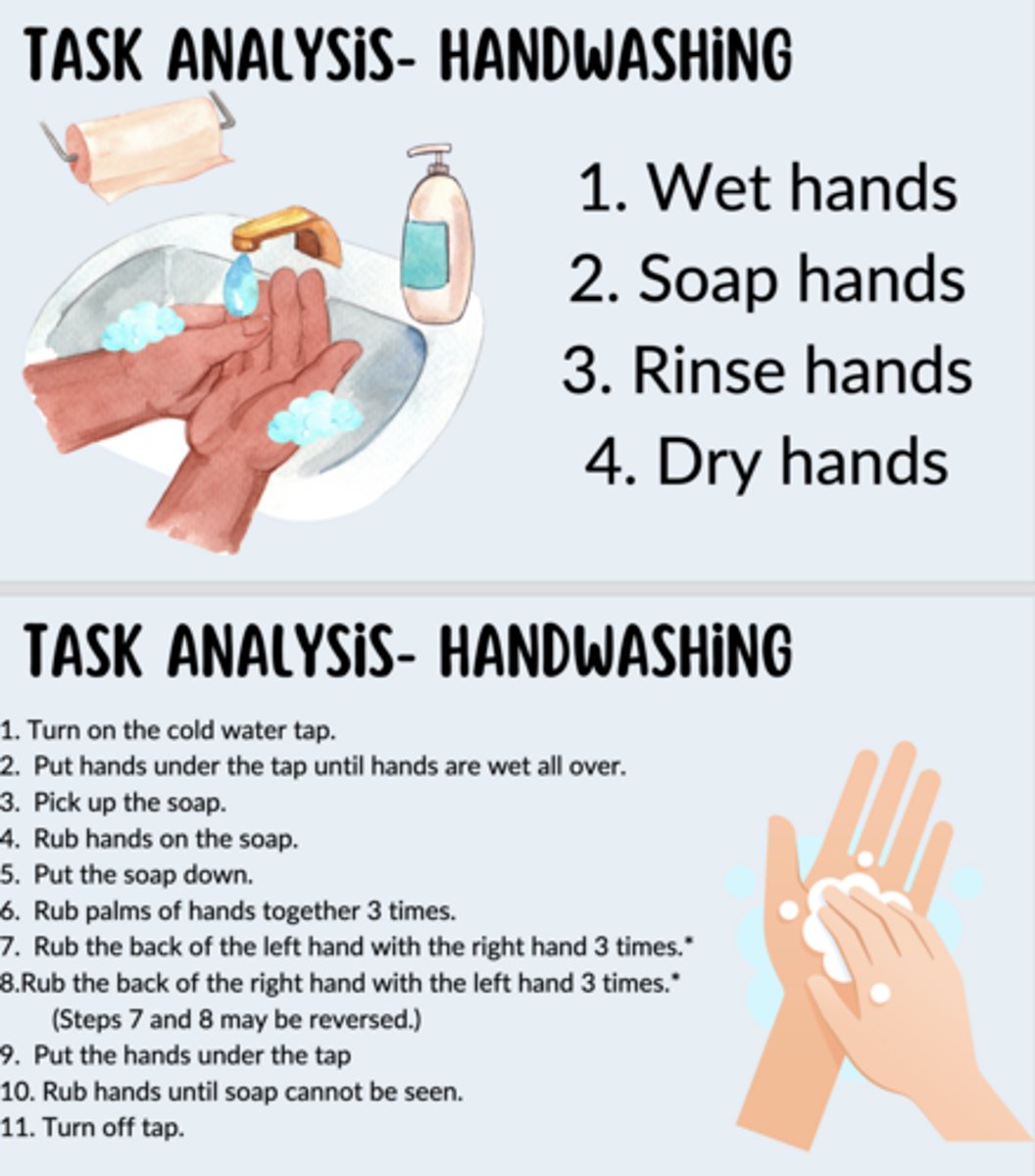 TASK ANALYSiS- HANDWASHiNG

1. Wet hands
2. Soap hands
3. Rinse hands
4. Dry hands

TASK ANALYSiS- HANDWASHiNG

1. Turn on the cold water tap.
2. Put hands under the tap until hands are wet all over.
3. Pick up the soap.
4. Rub hands on the soap.
5. Put the soap down.
6. Rub palms of hands together 3 times.
7. Rub the back of the left hand with the right hand 3 times.*
8.Rub the back of the right hand with the left hand 3 times.*
(Steps 7 and 8 may be reversed.)
9. Put the hands under the tap
10. Rub hands until soap cannot be seen.
11. Turn off tap.