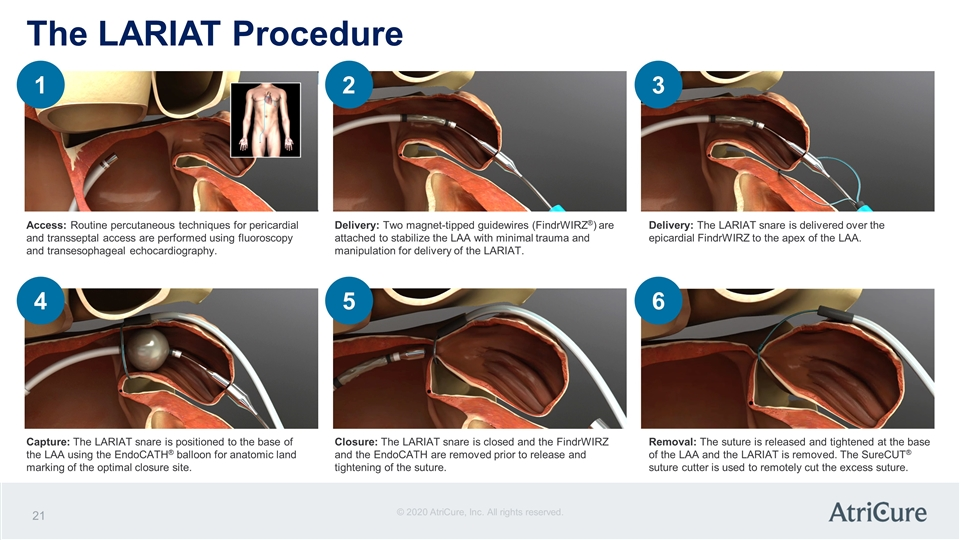 The LARIAT Procedure

1

Access: Routine percutaneous techniques for pericardial and transseptal access are performed using fluoroscopy and transesophageal echocardiography.

2

Delivery: Two magnet-tipped guidewires (FindrWIRZ®) are attached to stabilize the LAA with minimal trauma and manipulation for delivery of the LARIAT.

3

Delivery: The LARIAT snare is delivered over the epicardial FindrWIRZ to the apex of the LAA.

4

Capture: The LARIAT snare is positioned to the base of the LAA using the EndoCATH® balloon for anatomic land marking of the optimal closure site.

5

Closure: The LARIAT snare is closed and the FindrWIRZ and the EndoCATH are removed prior to release and tightening of the suture.

6

Removal: The suture is released and tightened at the base of the LAA and the LARIAT is removed. The SureCUT® suture cutter is used to remotely cut the excess suture.

21

© 2020 AtriCure, Inc. All rights reserved.

AtriCure