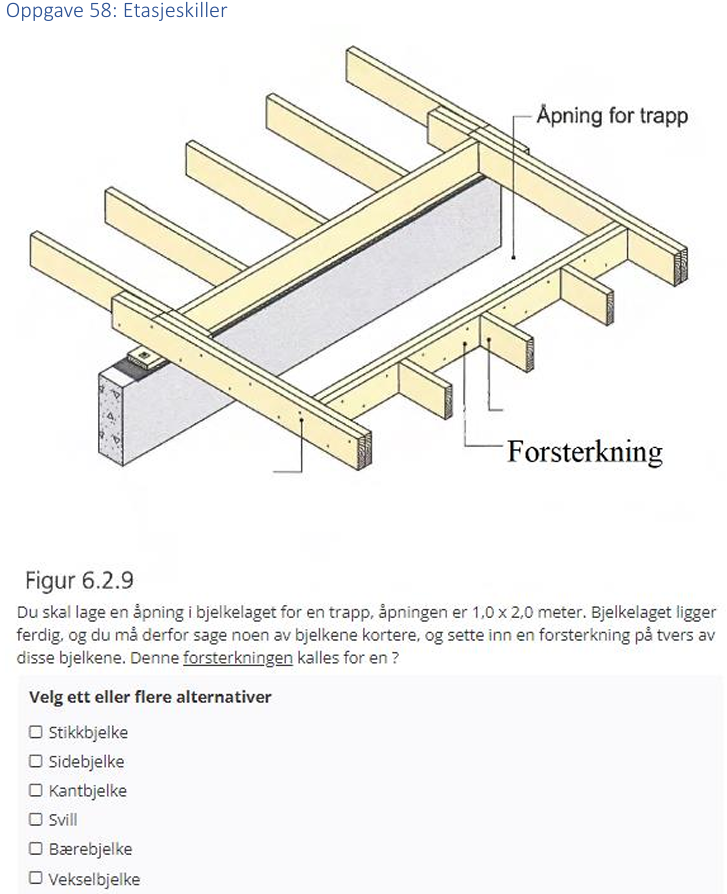 Oppgave 58: Etasjeskiller

Åpning for trapp

Forsterkning

Figur 6.2.9

Du skal lage en åpning i bjelkelaget for en trapp, åpningen er 1,0 x 2,0 meter. Bjelkelaget ligger ferdig, og du må derfor sage noen av bjelkene kortere, og sette inn en forsterkning på tvers av disse bjelkene. Denne forsterkningen kalles for en ?

Velg ett eller flere alternativer

☐ Stikkbjelke
☐ Sidebjelke
☐ Kantbjelke
☐ Svill
☐ Bærebjelke
☐ Vekselbjelke