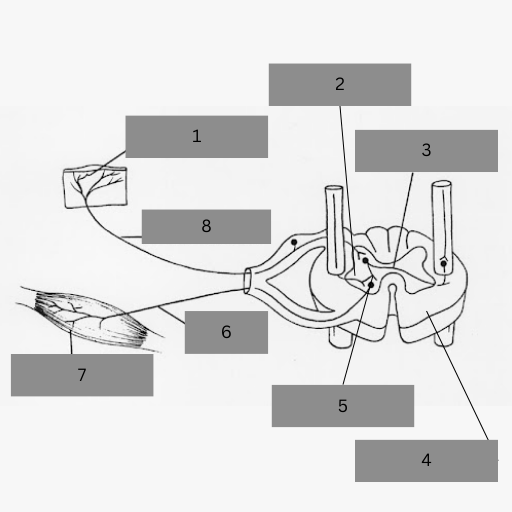 2

1

3

8

6

7

5

4