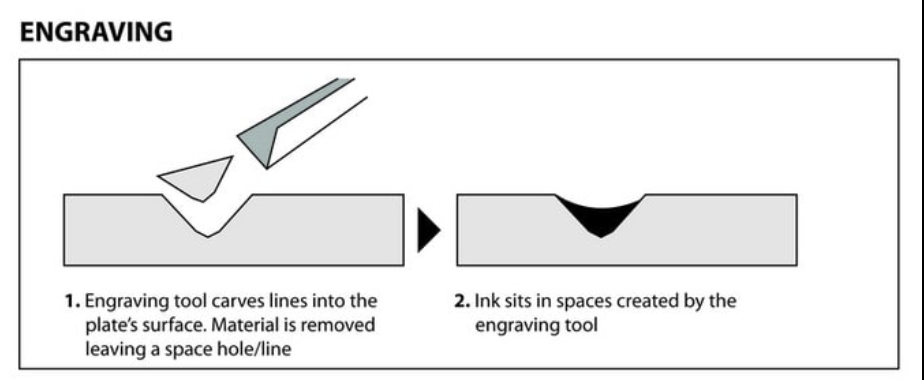 ENGRAVING

1. Engraving tool carves lines into the plate's surface. Material is removed leaving a space hole/line

2. Ink sits in spaces created by the engraving tool