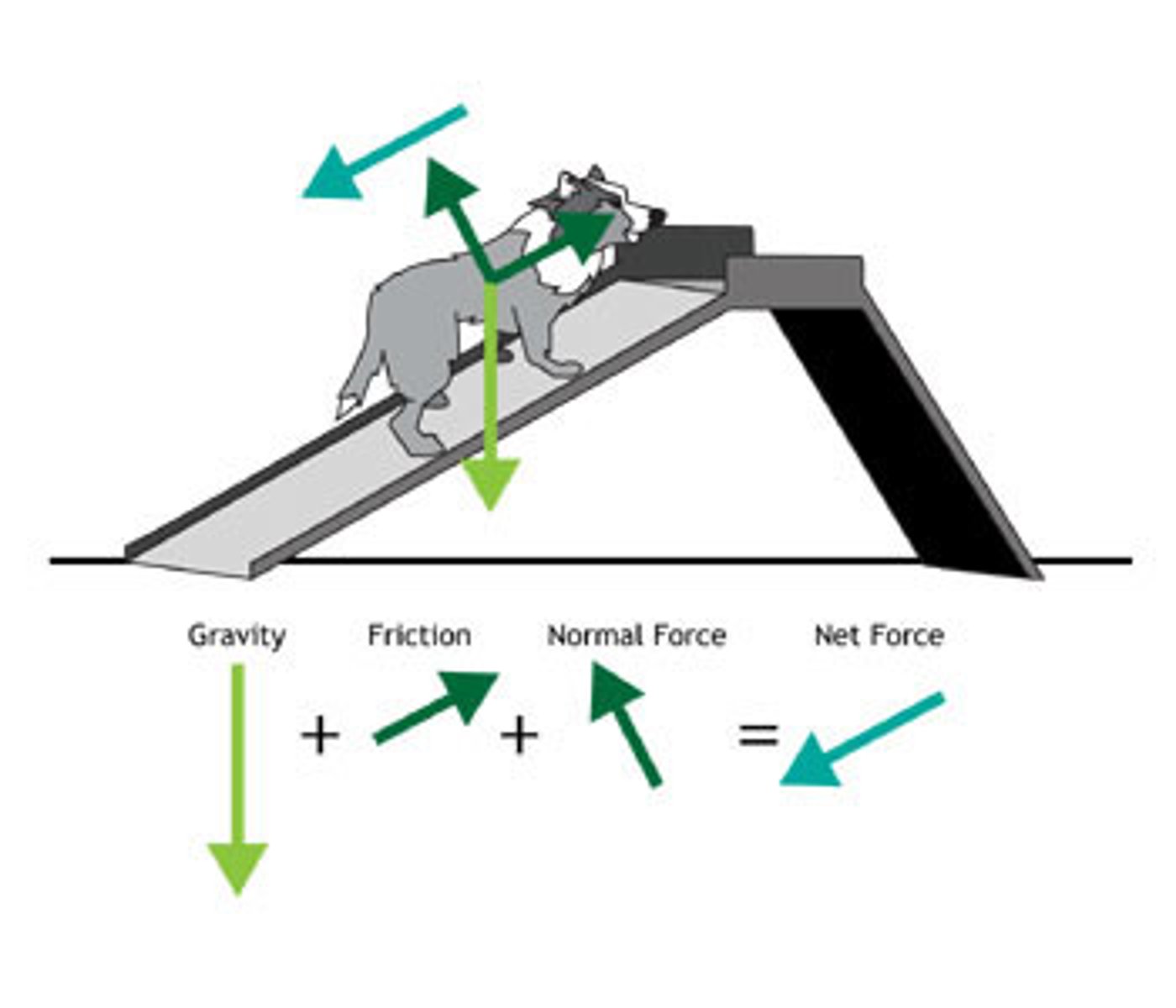 Gravity Friction Normal Force Net Force

+ + =