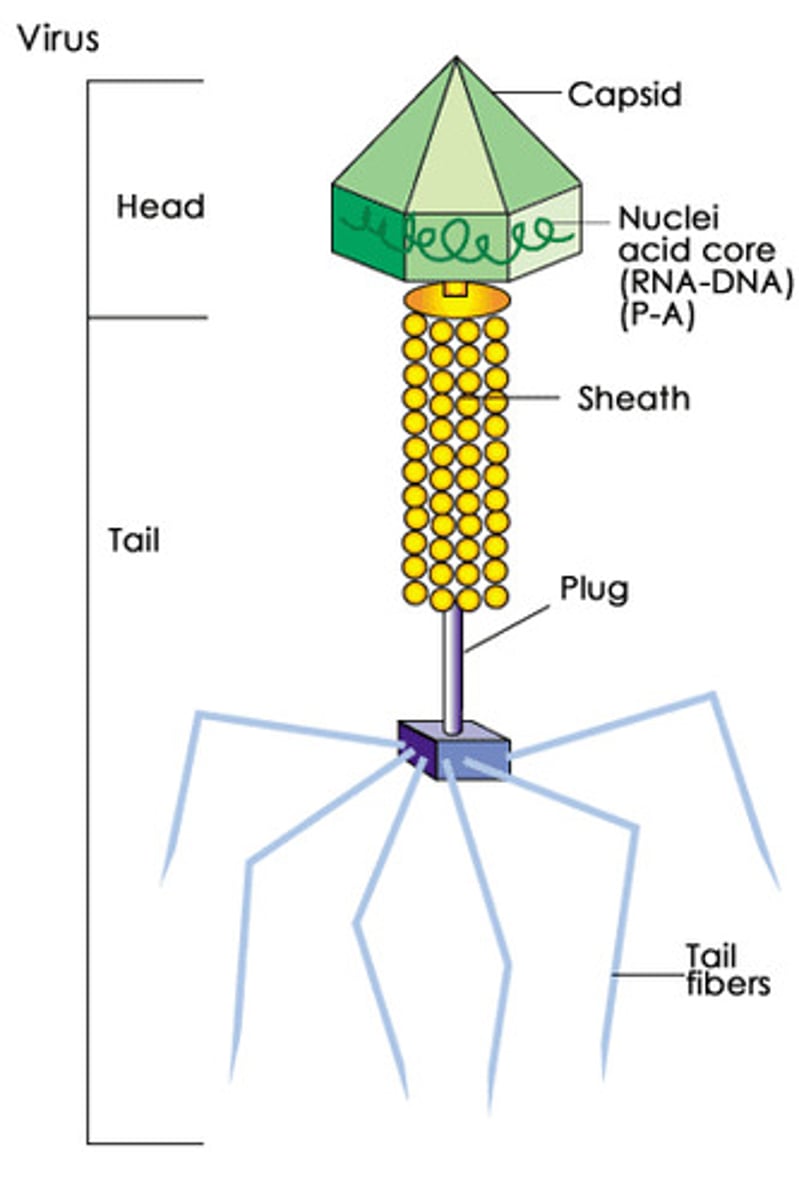 Virus

Head

Tail

Capsid

Nuclei acid core (RNA-DNA) (P-A)

Sheath

Plug

Tail fibers