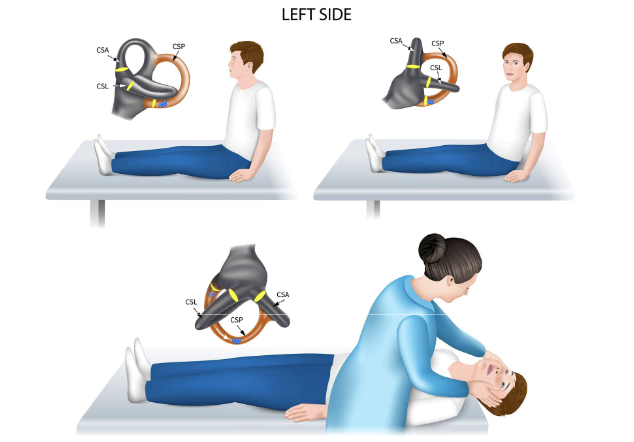 LEFT SIDE

CSA
CSP
CSL

CSA
CSP
CSL

CSL
CSA
CSP