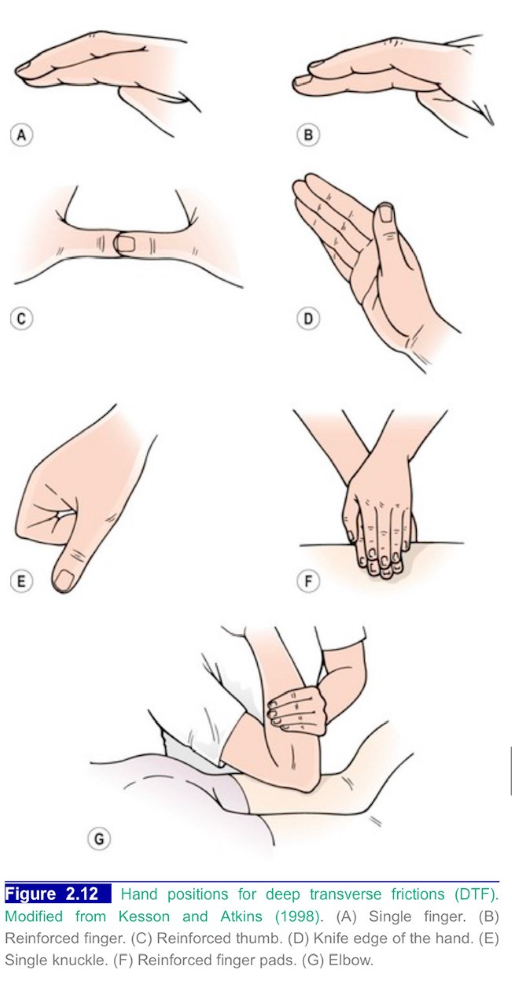 A

B

C

D

E

F

G

Figure 2.12 Hand positions for deep transverse frictions (DTF). Modified from Kesson and Atkins (1998). (A) Single finger. (B) Reinforced finger. (C) Reinforced thumb. (D) Knife edge of the hand. (E) Single knuckle. (F) Reinforced finger pads. (G) Elbow.