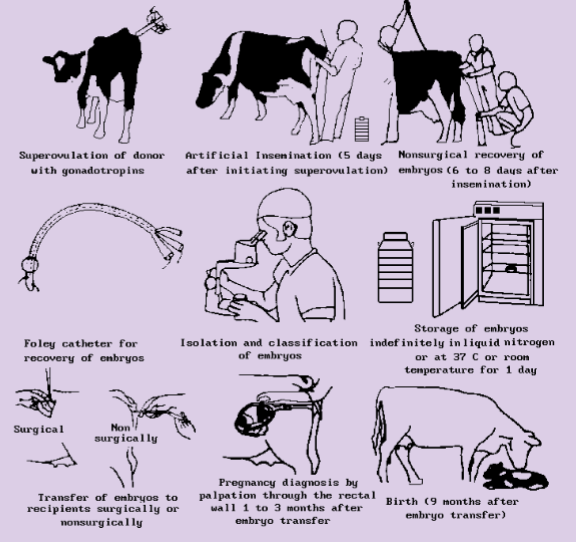 Superovulation of donor with gonadotropins

Artificial Insemination (5 days after initiating superovulation)

Nonsurgical recovery of embryos (6 to 8 days after insemination)

Foley catheter for recovery of embryos

Isolation and classification of embryos

Storage of embryos indefinitely in liquid nitrogen or at 37 C or room temperature for 1 day

Surgical

Non surgically

Transfer of embryos to recipients surgically or nonsurgically

Pregnancy diagnosis by palpation through the rectal wall 1 to 3 months after embryo transfer

Birth (9 months after embryo transfer)