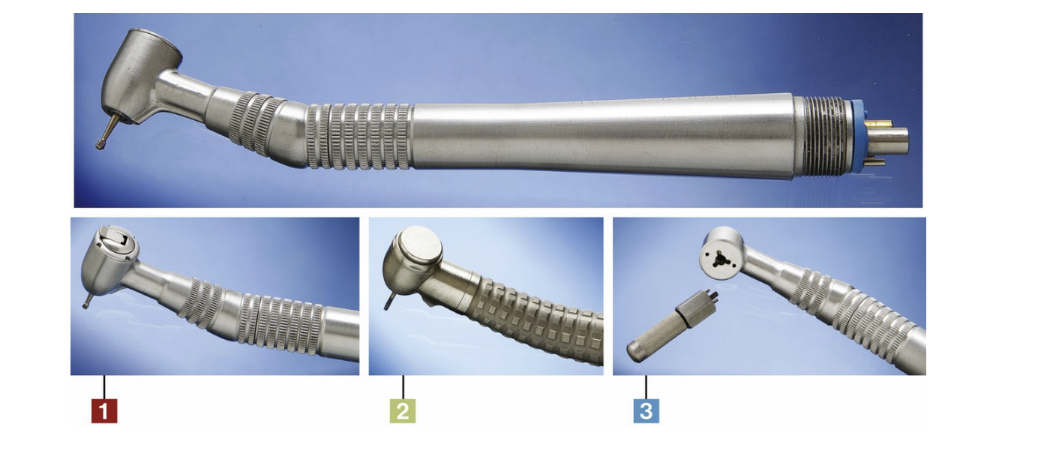 1

2

3