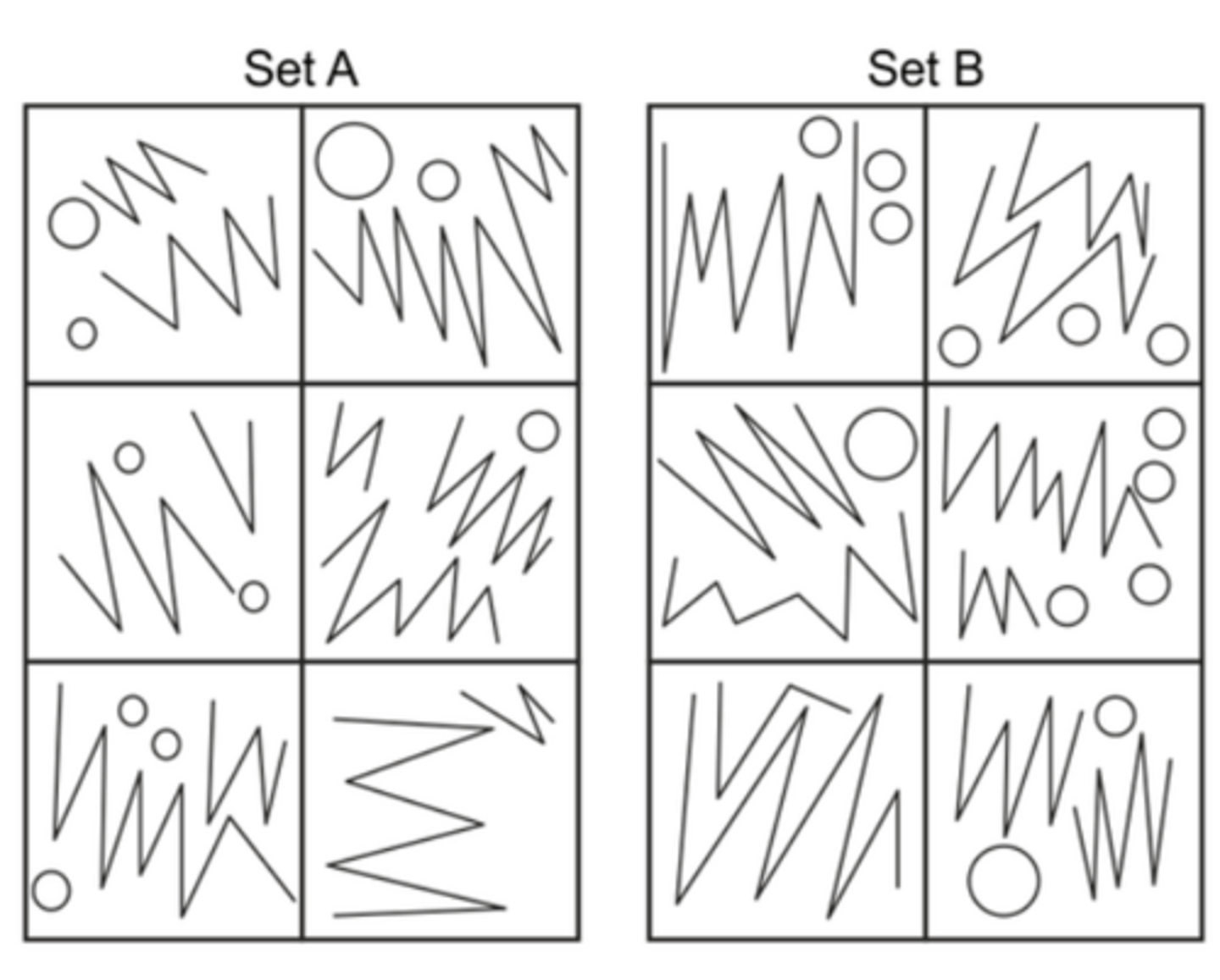 Set A

Set B